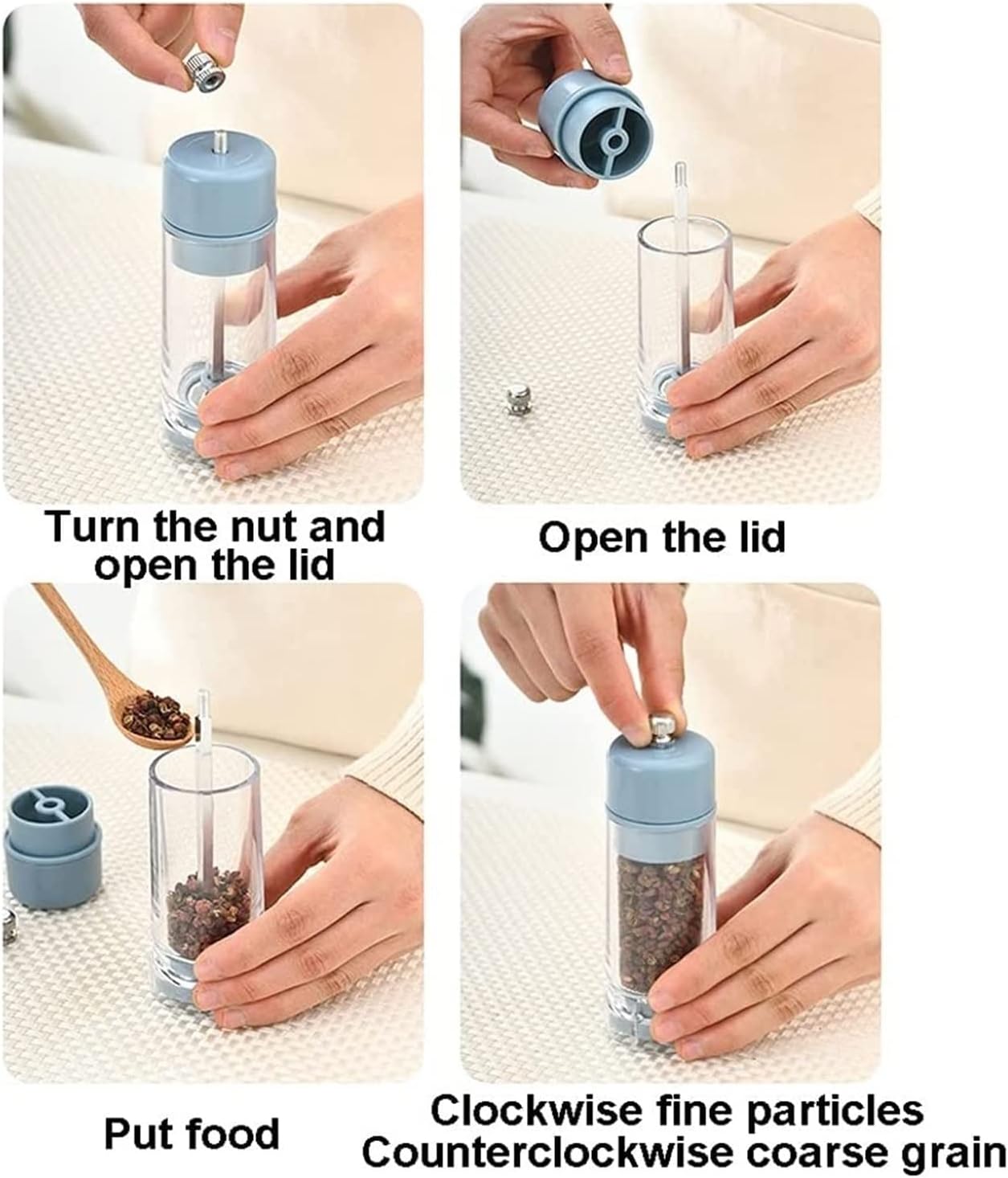 Turn the nut and open the lid

Open the lid

Put food

Clockwise fine particles
Counterclockwise coarse grain