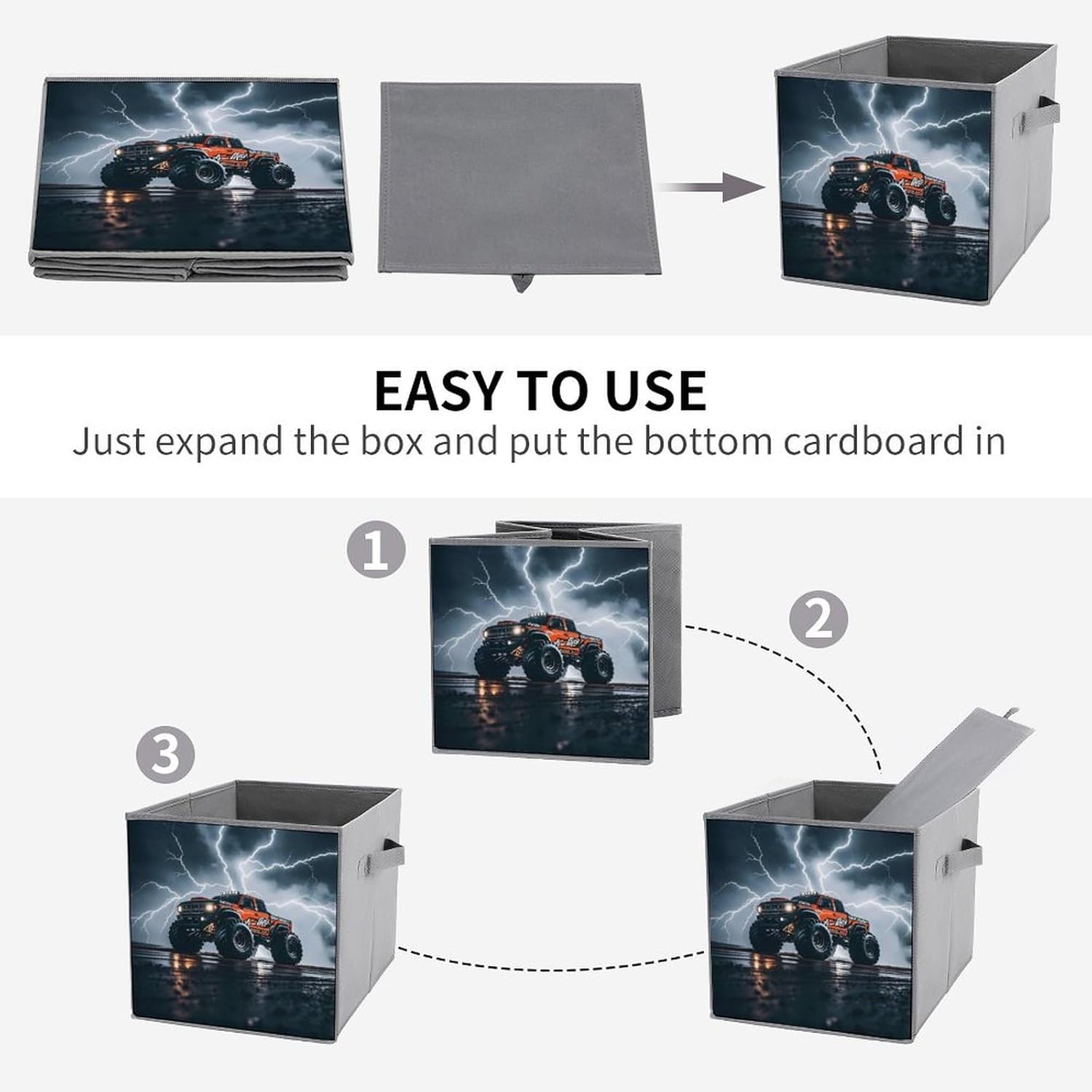 EASY TO USE
Just expand the box and put the bottom cardboard in

1

2

3