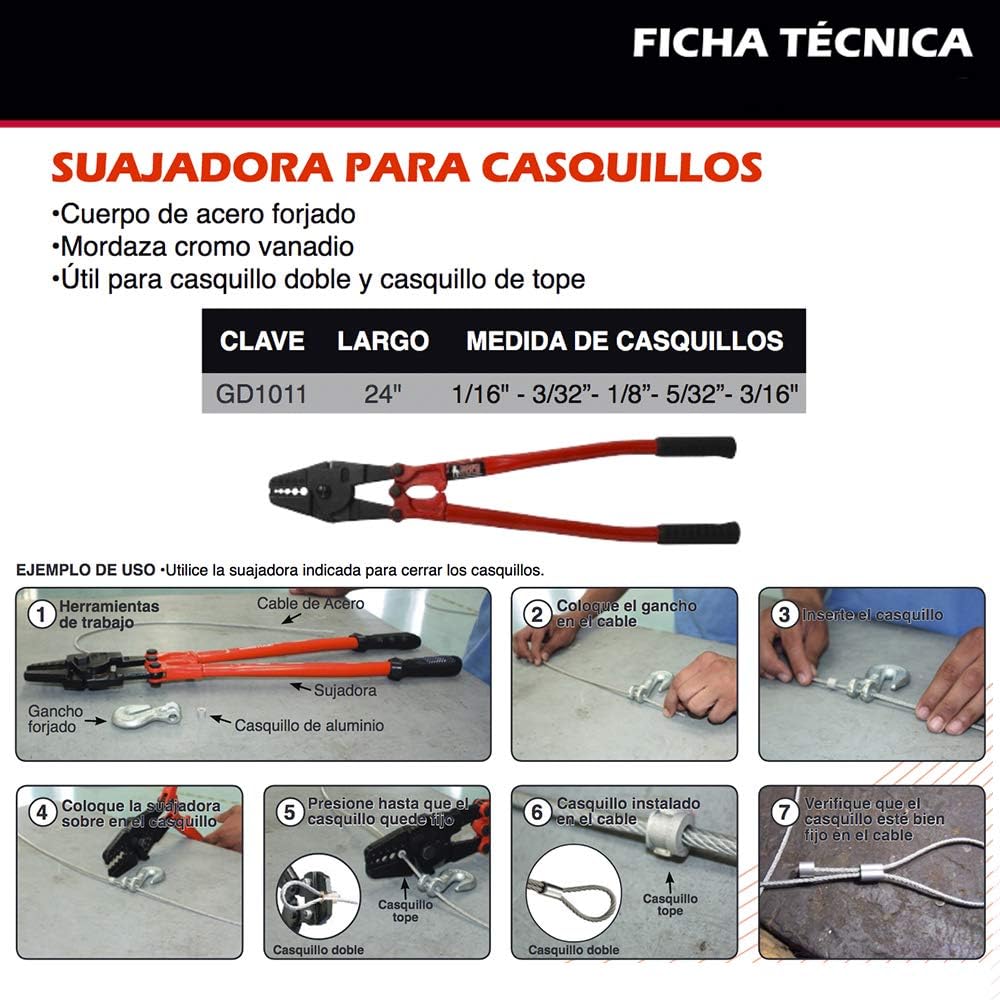 FICHA TÉCNICA

SUAJADORA PARA CASQUILLOS

•Cuerpo de acero forjado
•Mordaza cromo vanadio
•Útil para casquillo doble y casquillo de tope

| CLAVE | LARGO | MEDIDA DE CASQUILLOS |
|---|---|---|
| GD1011 | 24" | 1/16" - 3/32"- 1/8"- 5/32"- 3/16" |

EJEMPLO DE USO •Utilice la suajadora indicada para cerrar los casquillos.

1 Herramientas de trabajo
Cable de Acero
Sujadora
Gancho forjado
Casquillo de aluminio

2 Coloque el gancho en el cable

3 Inserte el casquillo

4 Coloque la suajadora sobre en el casquillo

5 Presione hasta que el casquillo quede fijo
Casquillo tope
Casquillo doble

6 Casquillo instalado en el cable
Casquillo tope
Casquillo doble

7 Verifique que el casquillo esté bien fijo en el cable