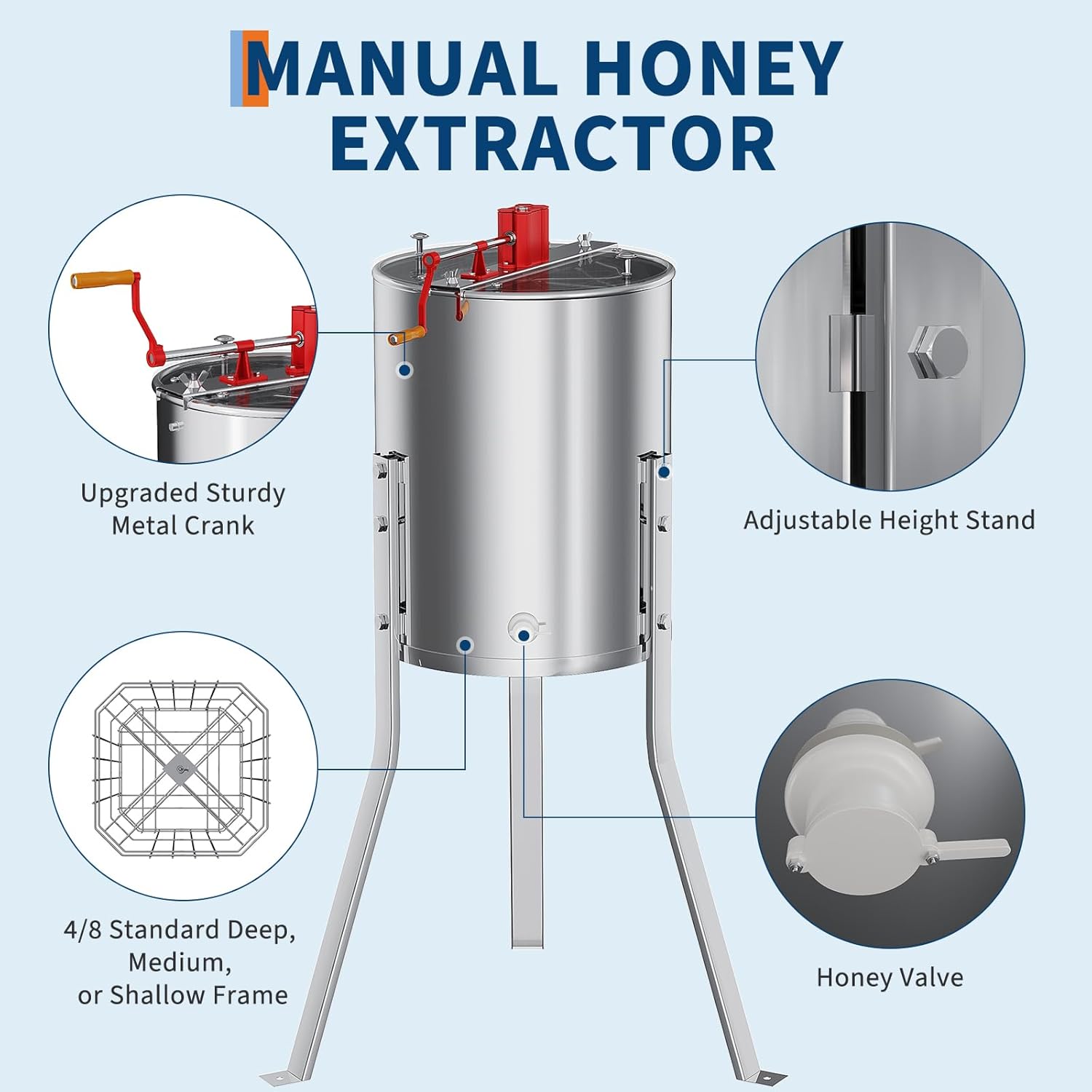 MANUAL HONEY EXTRACTOR

Upgraded Sturdy Metal Crank

Adjustable Height Stand

4/8 Standard Deep, Medium, or Shallow Frame

Honey Valve