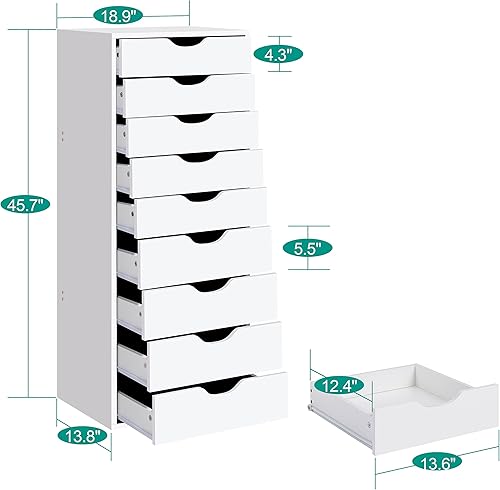 18.9"

4.3"

45.7"

5.5"

12.4"

13.8"

13.6"