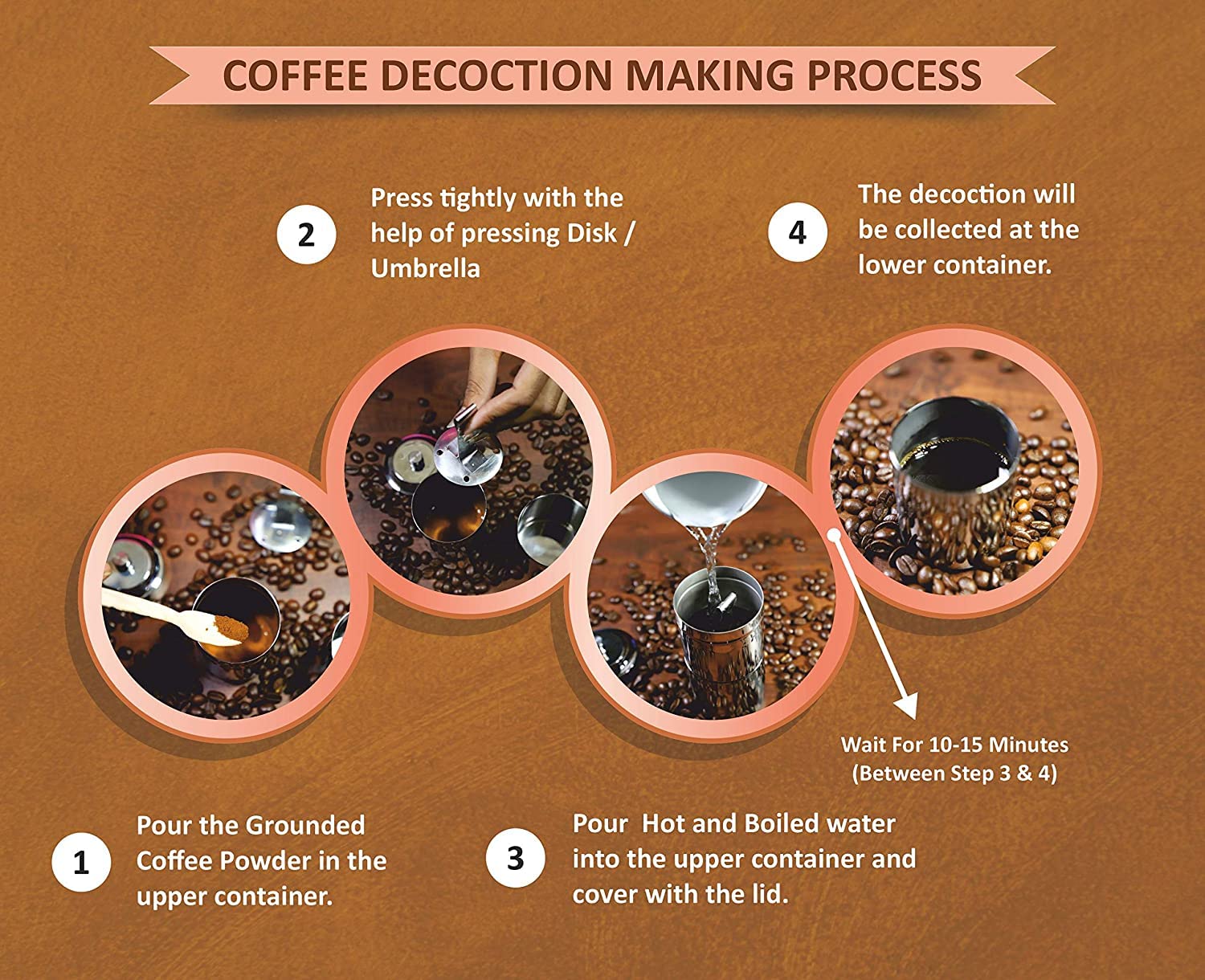 COFFEE DECOCTION MAKING PROCESS

2 Press tightly with the help of pressing Disk / Umbrella

4 The decoction will be collected at the lower container.

Wait For 10-15 Minutes (Between Step 3 & 4)

1 Pour the Grounded Coffee Powder in the upper container.

3 Pour Hot and Boiled water into the upper container and cover with the lid.