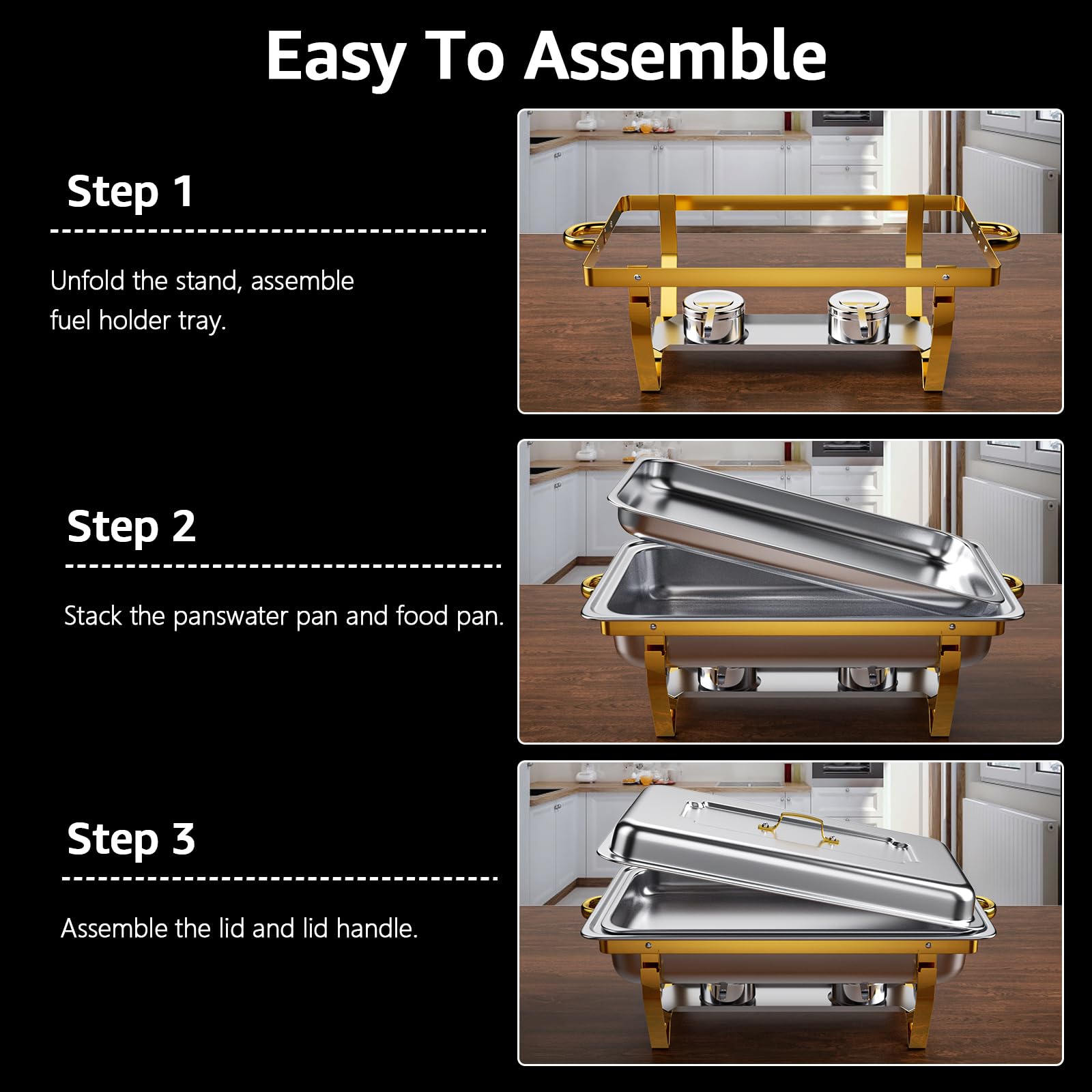 Easy To Assemble

Step 1

Unfold the stand, assemble fuel holder tray.

Step 2

Stack the panswater pan and food pan.

Step 3

Assemble the lid and lid handle.