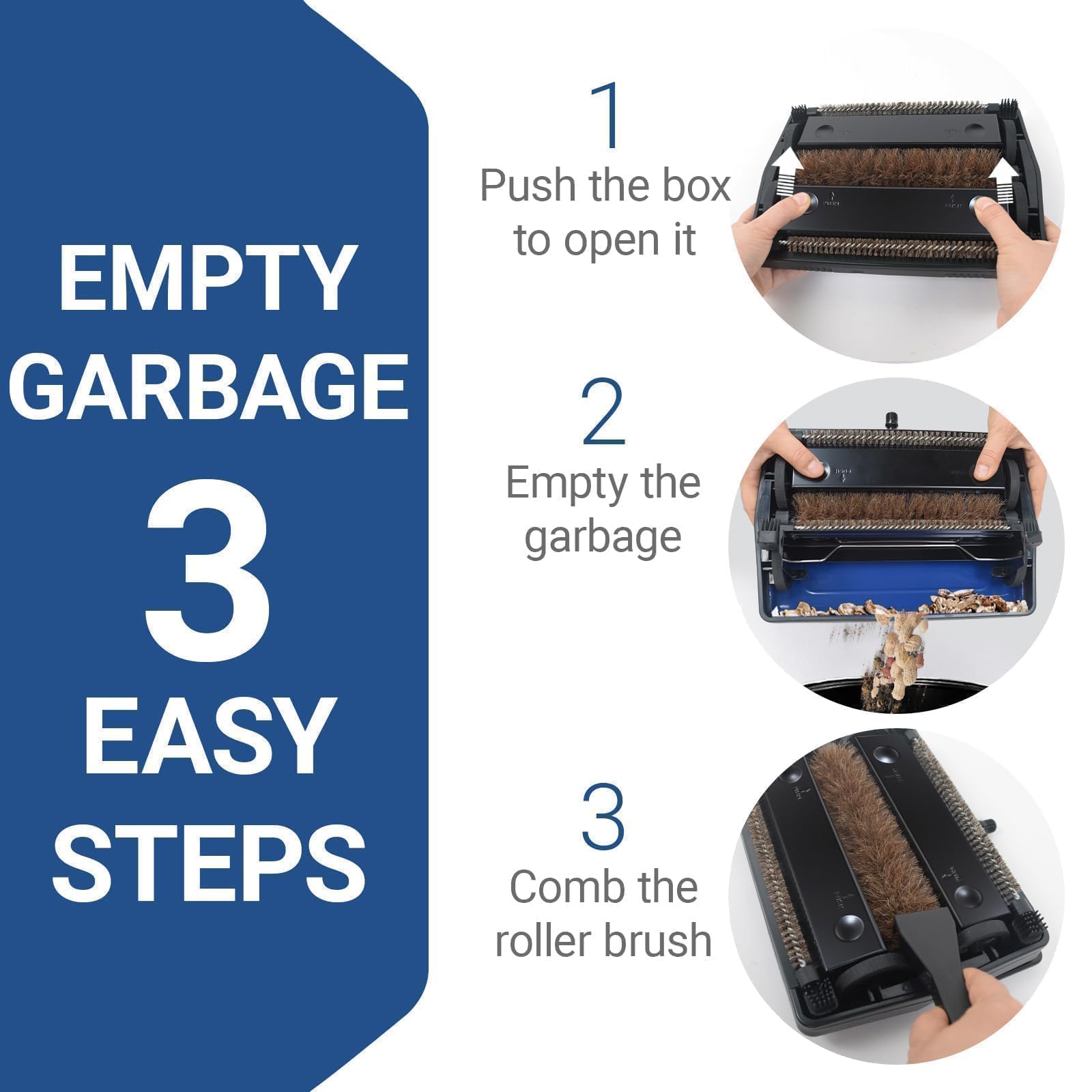 EMPTY GARBAGE
3
EASY STEPS

1
Push the box to open it

2
Empty the garbage

3
Comb the roller brush