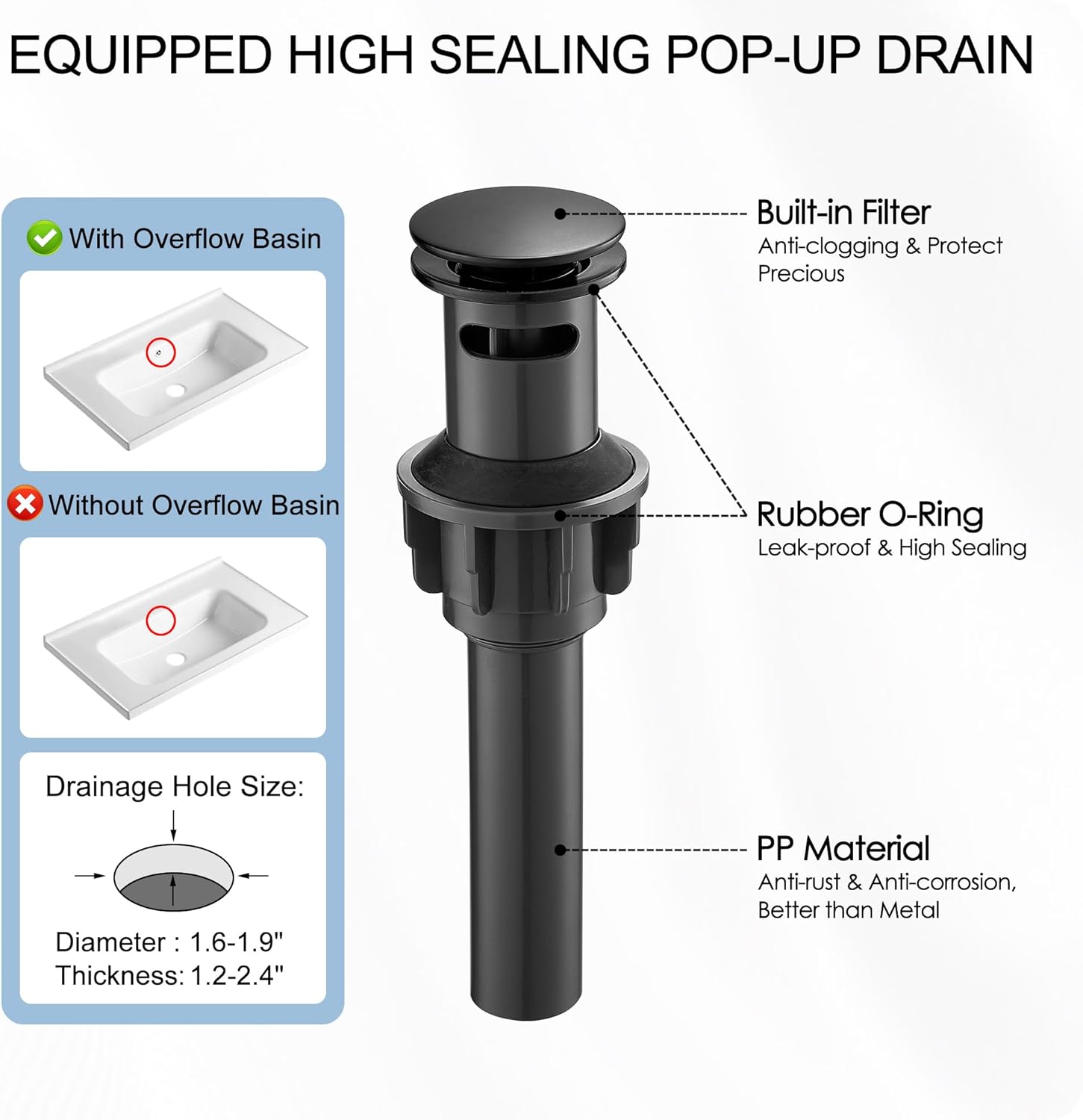 EQUIPPED HIGH SEALING POP-UP DRAIN

With Overflow Basin

Without Overflow Basin

Drainage Hole Size:

Diameter : 1.6-1.9"
Thickness: 1.2-2.4"

Built-in Filter
Anti-clogging & Protect Precious

Rubber O-Ring
Leak-proof & High Sealing

PP Material
Anti-rust & Anti-corrosion, Better than Metal