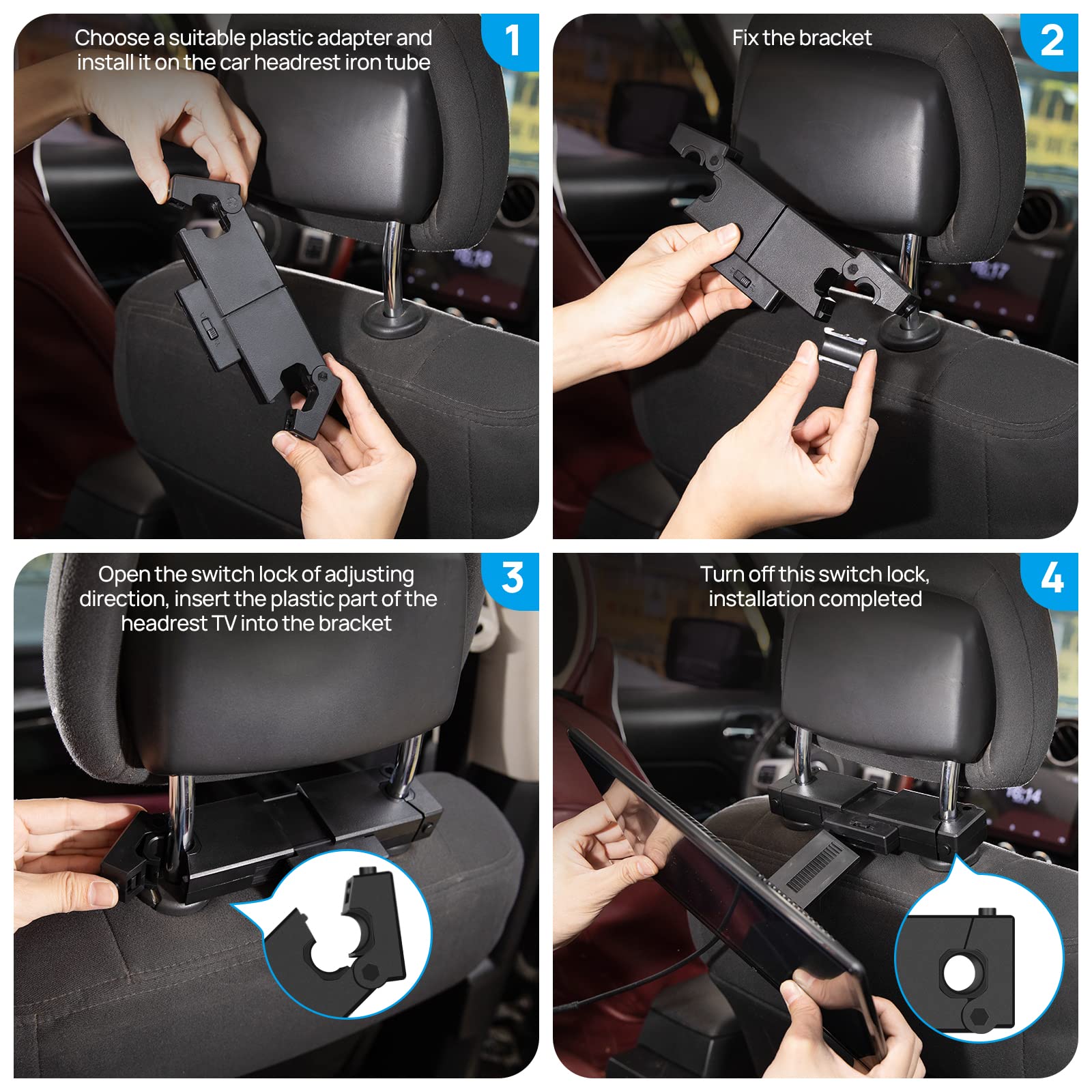 Choose a suitable plastic adapter and install it on the car headrest iron tube

1

Fix the bracket

2

Open the switch lock of adjusting direction, insert the plastic part of the headrest TV into the bracket

3

Turn off this switch lock, installation completed

4