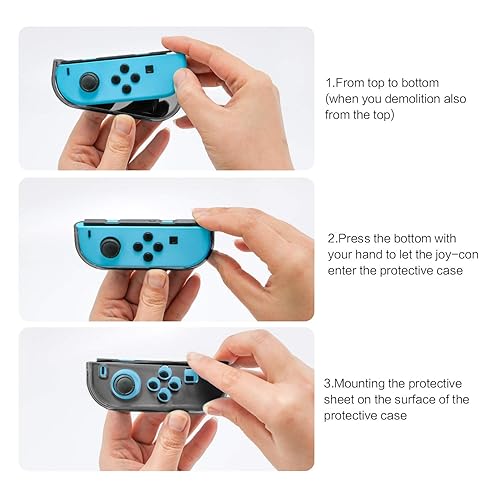 1.From top to bottom (when you demolition also from the top)

2.Press the bottom with your hand to let the joy-con enter the protective case

3.Mounting the protective sheet on the surface of the protective case