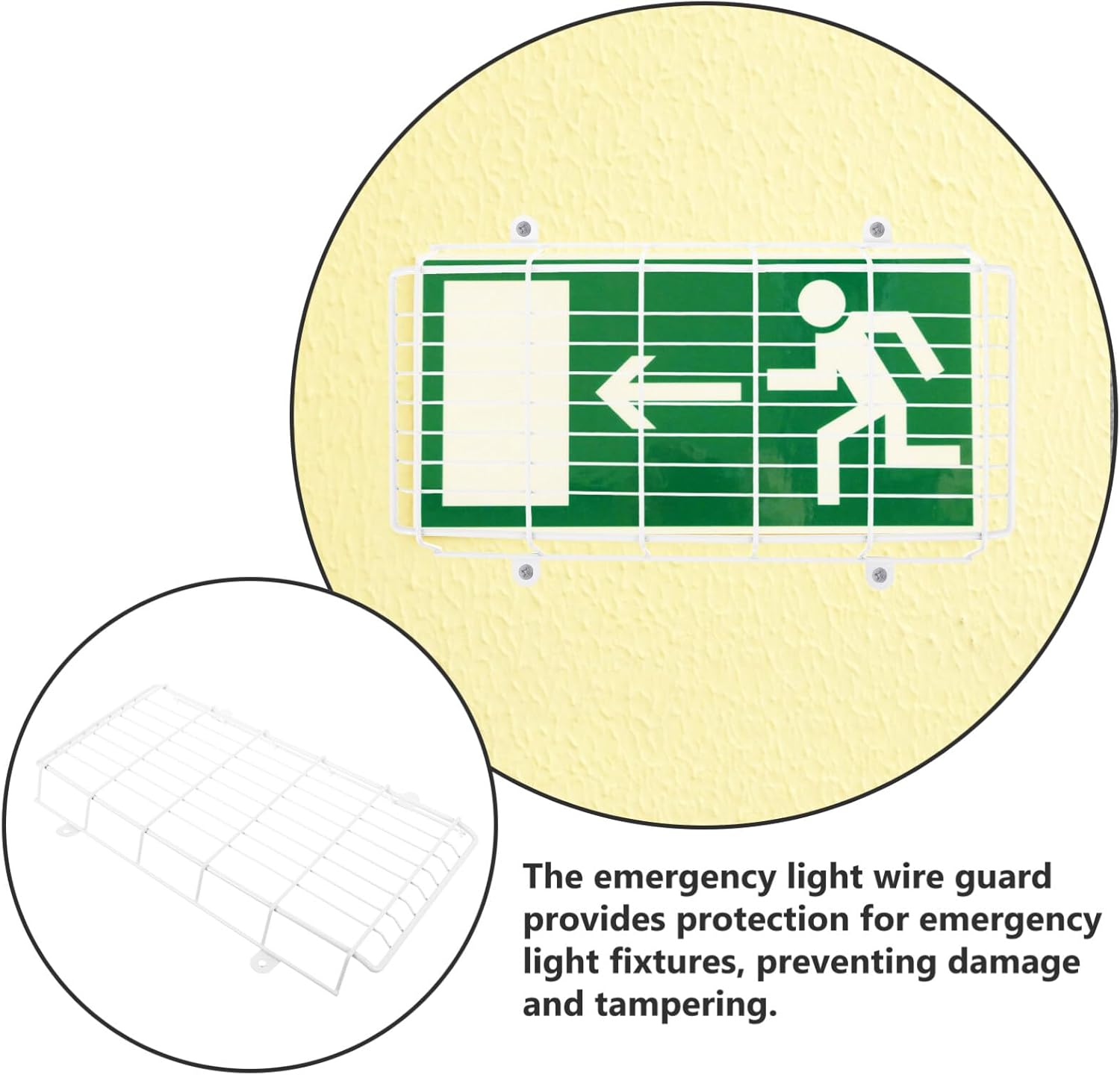 The emergency light wire guard provides protection for emergency light fixtures, preventing damage and tampering.