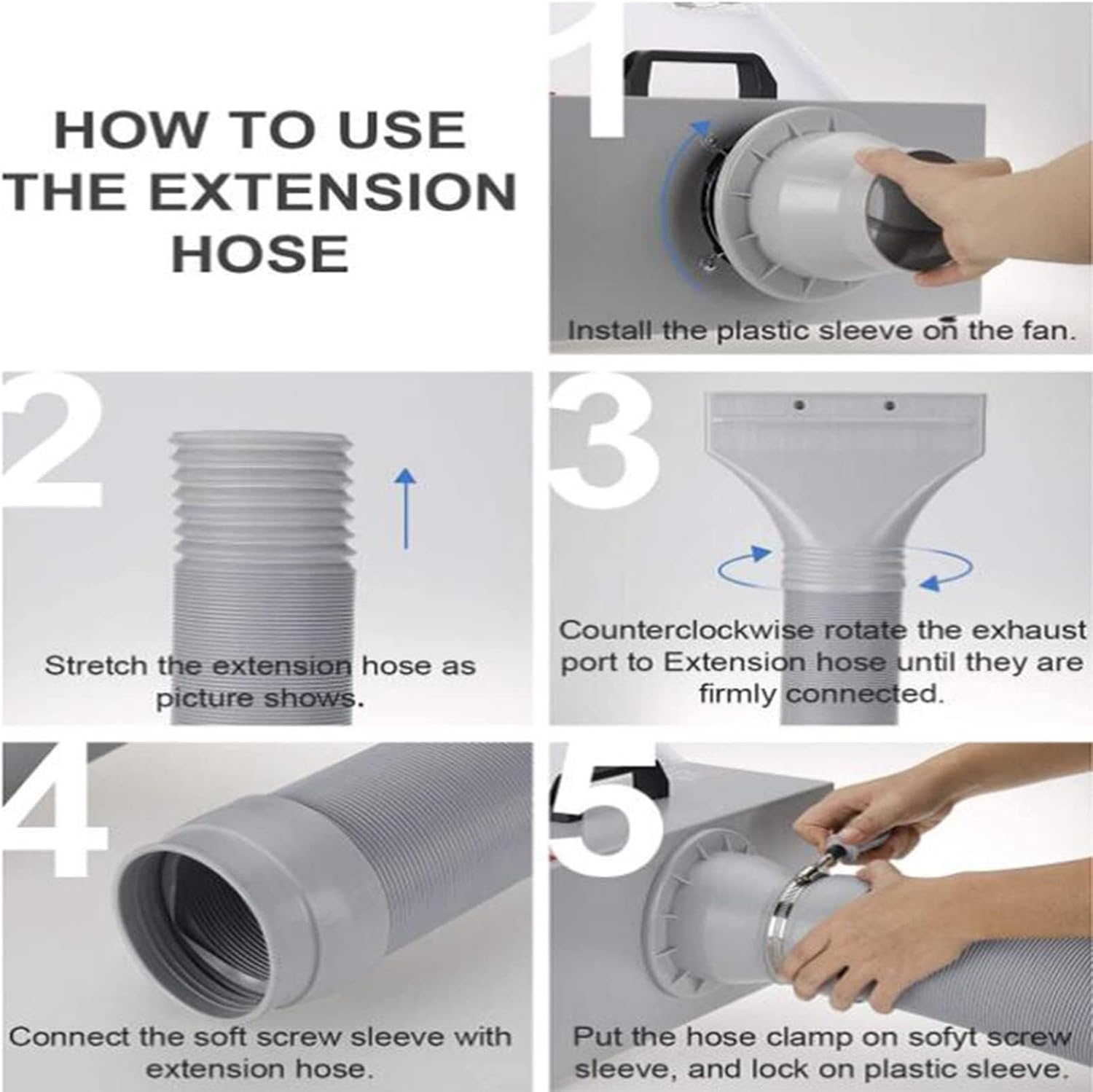 HOW TO USE THE EXTENSION HOSE

1

Install the plastic sleeve on the fan.

2

Stretch the extension hose as picture shows.

3

Counterclockwise rotate the exhaust port to Extension hose until they are firmly connected.

4

Connect the soft screw sleeve with extension hose.

5

Put the hose clamp on sofyt screw sleeve, and lock on plastic sleeve.