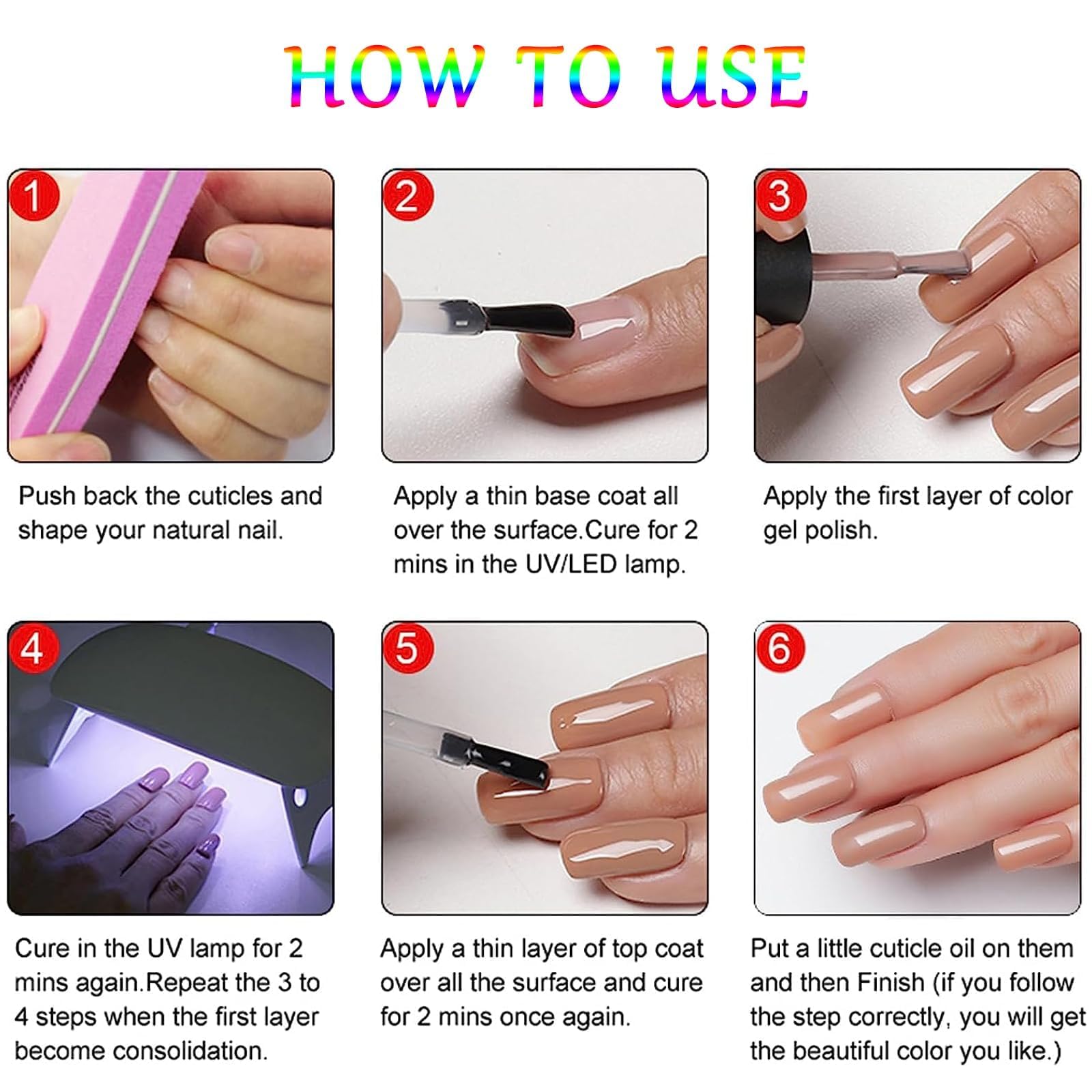 HOW TO USE

1

Push back the cuticles and shape your natural nail.

2

Apply a thin base coat all over the surface.Cure for 2 mins in the UV/LED lamp.

3

Apply the first layer of color gel polish.

4

Cure in the UV lamp for 2 mins again.Repeat the 3 to 4 steps when the first layer become consolidation.

5

Apply a thin layer of top coat over all the surface and cure for 2 mins once again.

6

Put a little cuticle oil on them and then Finish (if you follow the step correctly, you will get the beautiful color you like.)