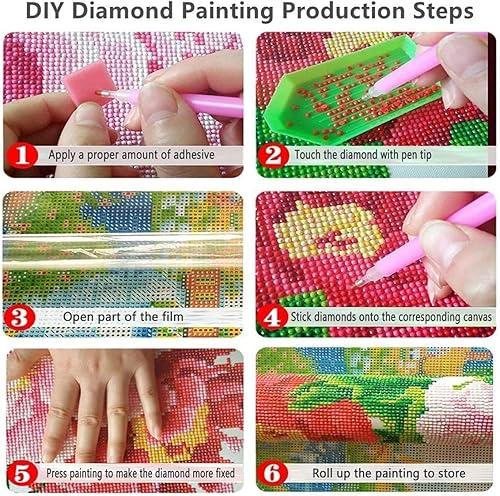 DIY Diamond Painting Production Steps

1 Apply a proper amount of adhesive

2 Touch the diamond with pen tip

3 Open part of the film

4 Stick diamonds onto the corresponding canvas

5 Press painting to make the diamond more fixed

6 Roll up the painting to store