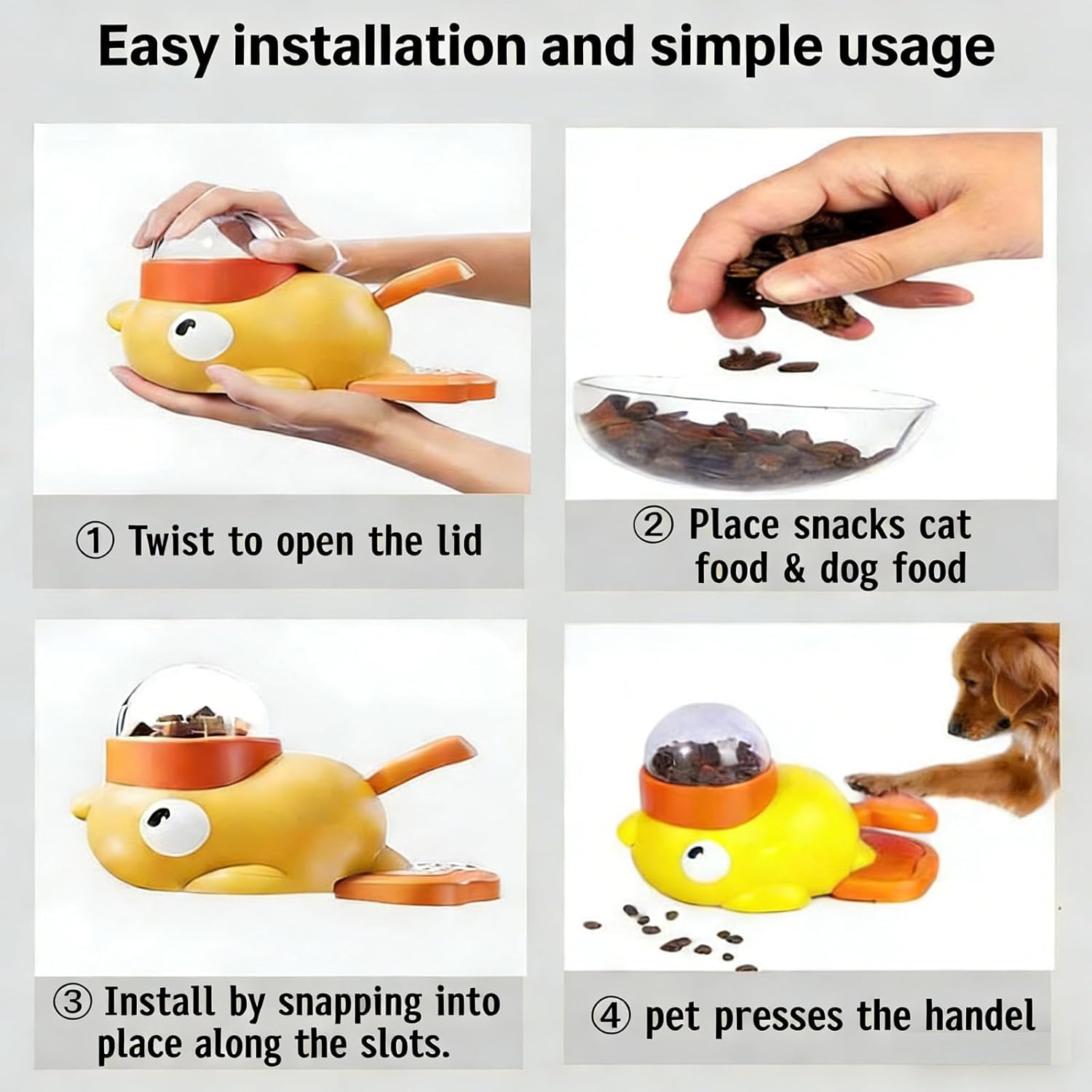 Easy installation and simple usage

① Twist to open the lid

② Place snacks cat food & dog food

③ Install by snapping into place along the slots.

④ pet presses the handel