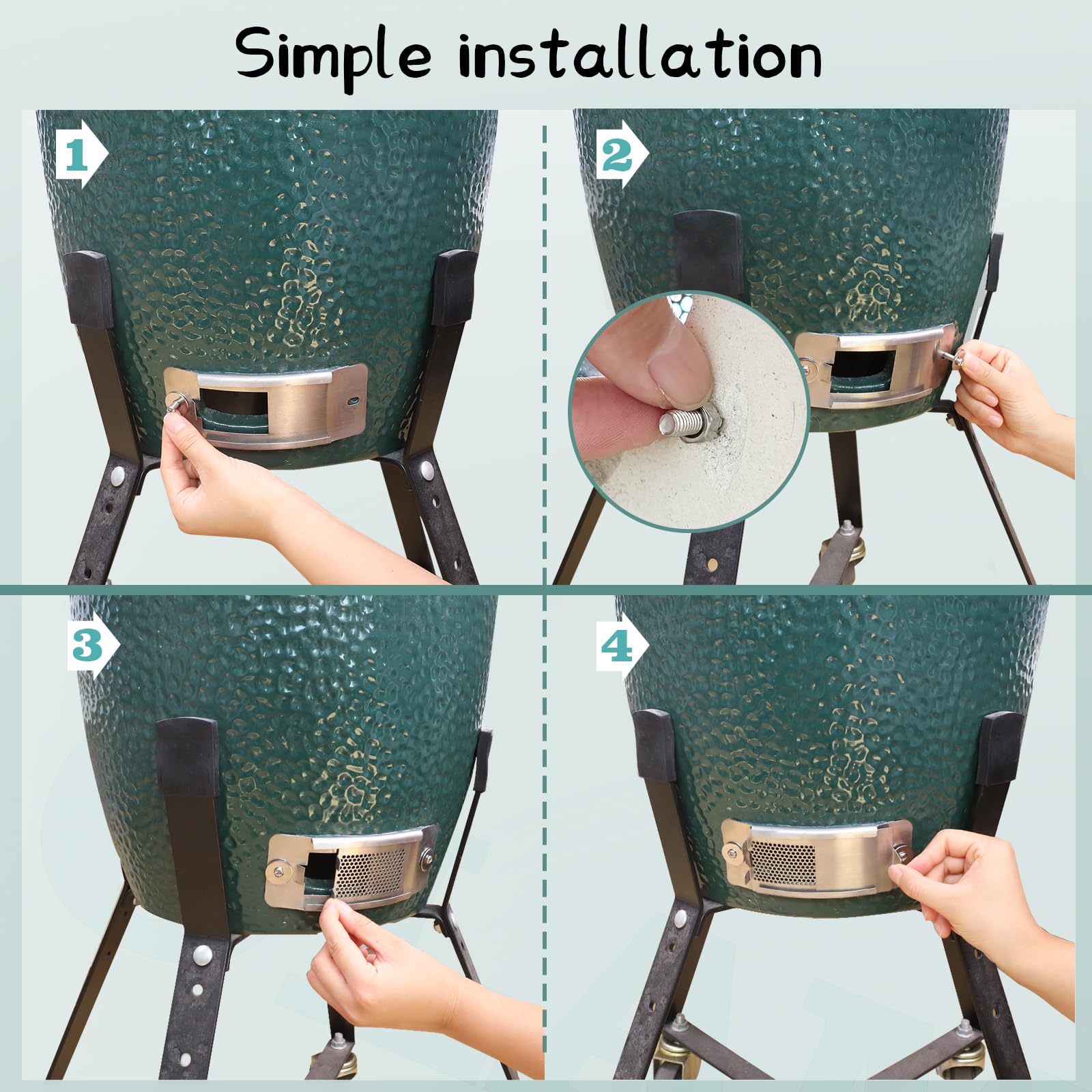 Simple installation

1

2

3

4