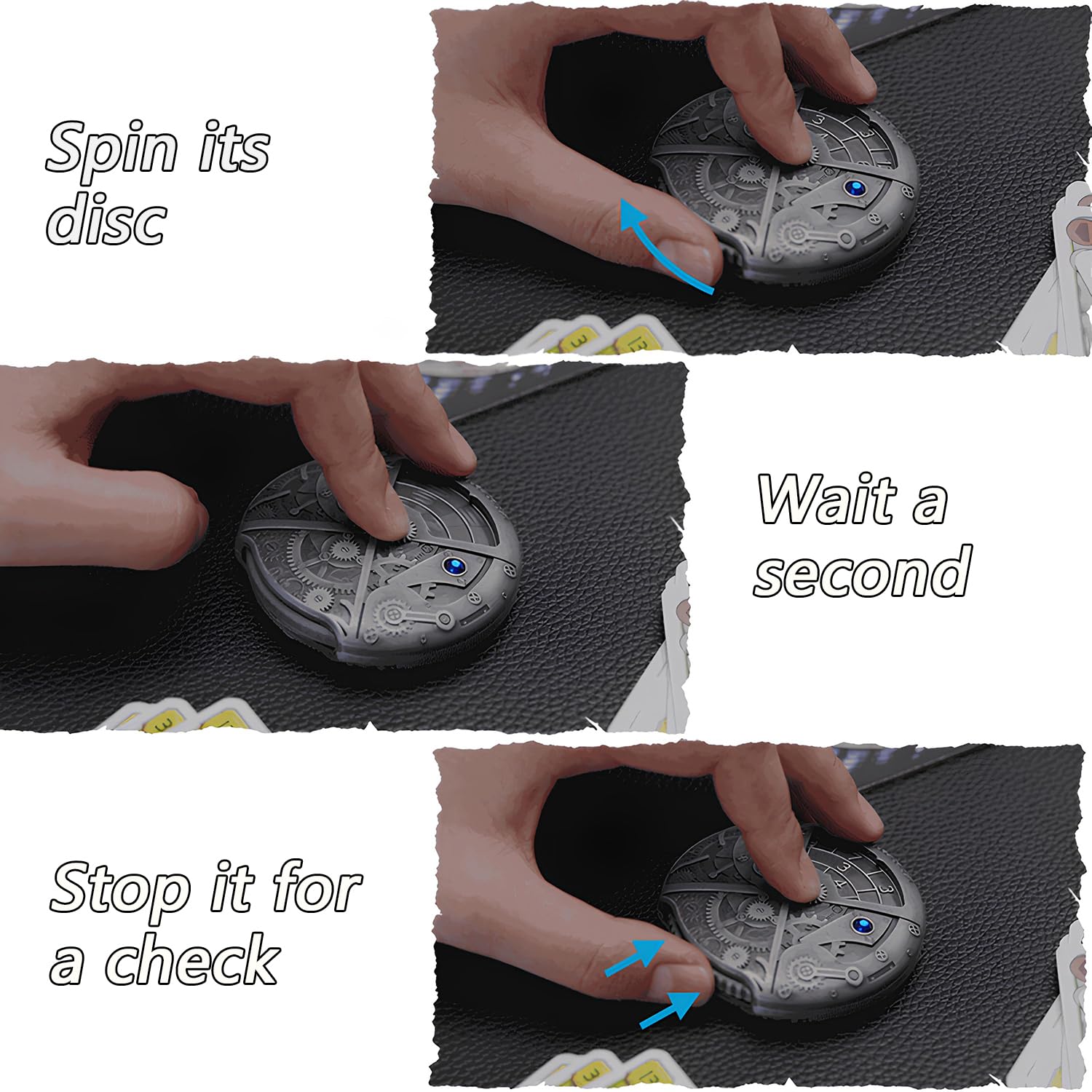 Spin its disc

Wait a second

Stop it for a check