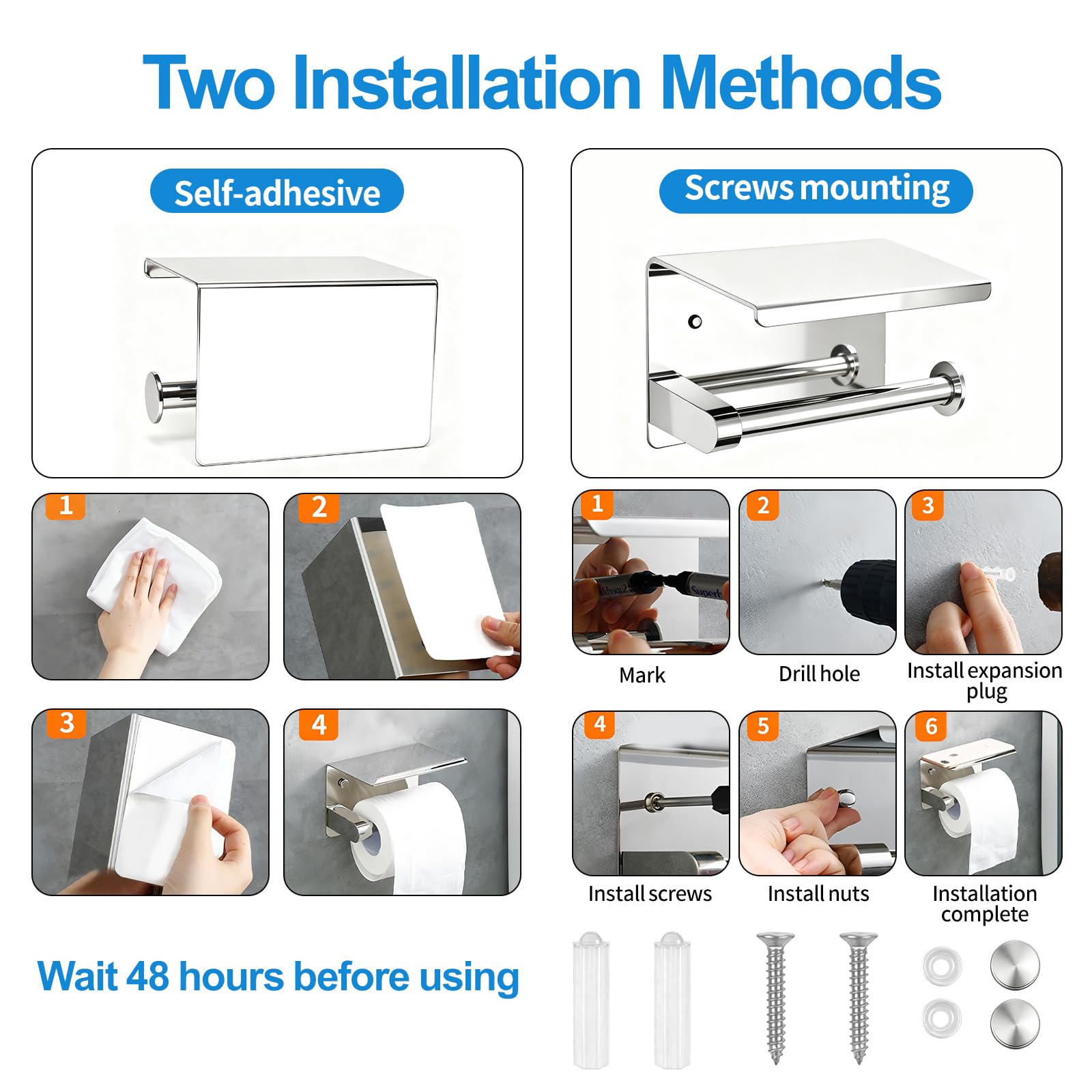 Two Installation Methods

Self-adhesive

1

2

3

4

Wait 48 hours before using

Screws mounting

1
Mark

2
Drill hole

3
Install expansion plug

4
Install screws

5
Install nuts

6
Installation complete