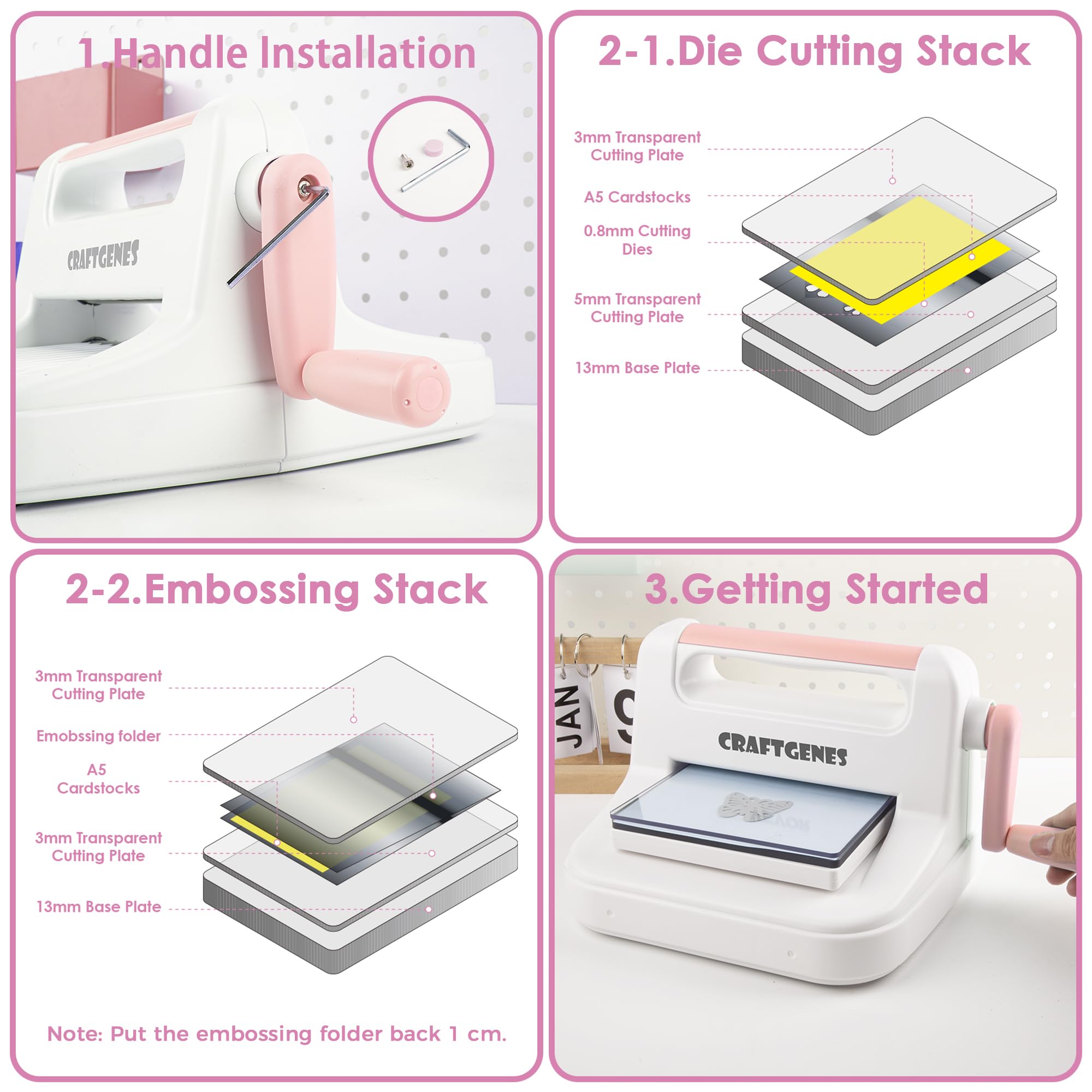 1.Handle Installation

CRAFTGENES

2-1.Die Cutting Stack

3mm Transparent Cutting Plate

A5 Cardstocks

0.8mm Cutting Dies

5mm Transparent Cutting Plate

13mm Base Plate

2-2.Embossing Stack

3mm Transparent Cutting Plate

Emobssing folder

A5 Cardstocks

3mm Transparent Cutting Plate

13mm Base Plate

Note: Put the embossing folder back 1 cm.

3.Getting Started

JAN

CRAFTGENES