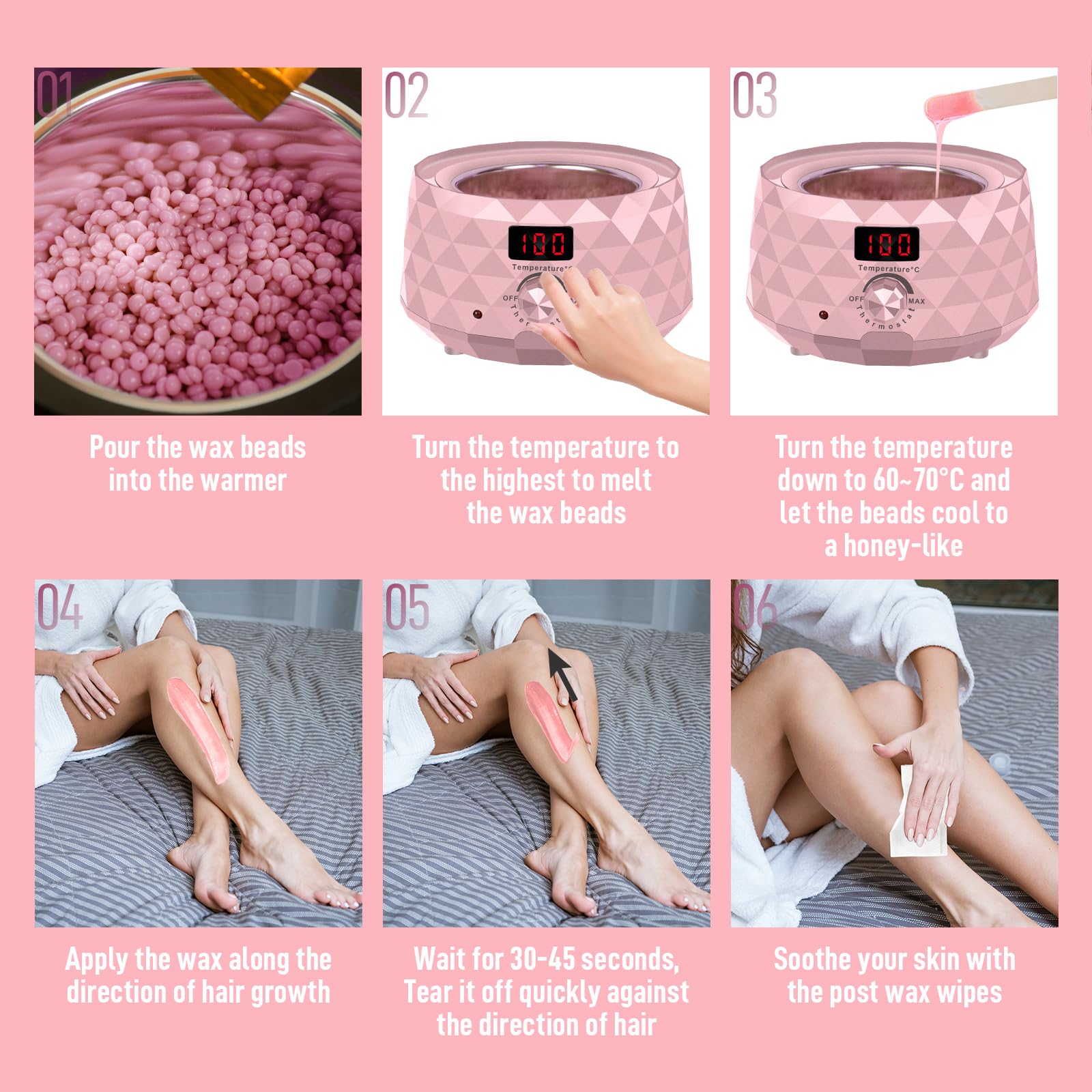 01

Pour the wax beads into the warmer

02

100
Temperature°C
OFF
Thermostat

Turn the temperature to the highest to melt the wax beads

03

100
Temperature°C
OFF MAX
Thermostat

Turn the temperature down to 60~70°C and let the beads cool to a honey-like

04

Apply the wax along the direction of hair growth

05

Wait for 30-45 seconds, Tear it off quickly against the direction of hair

06

Soothe your skin with the post wax wipes