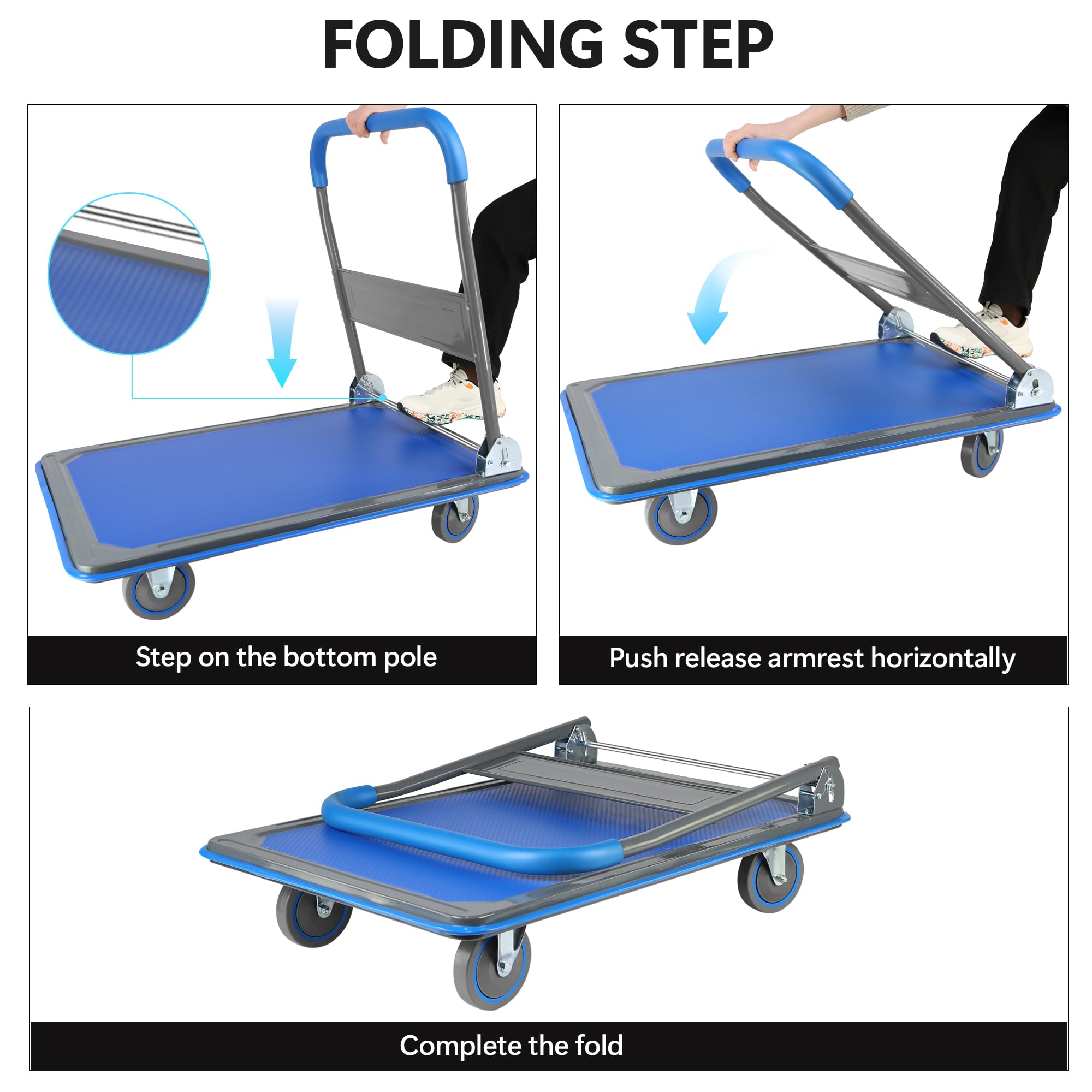 FOLDING STEP

Step on the bottom pole

Push release armrest horizontally

Complete the fold