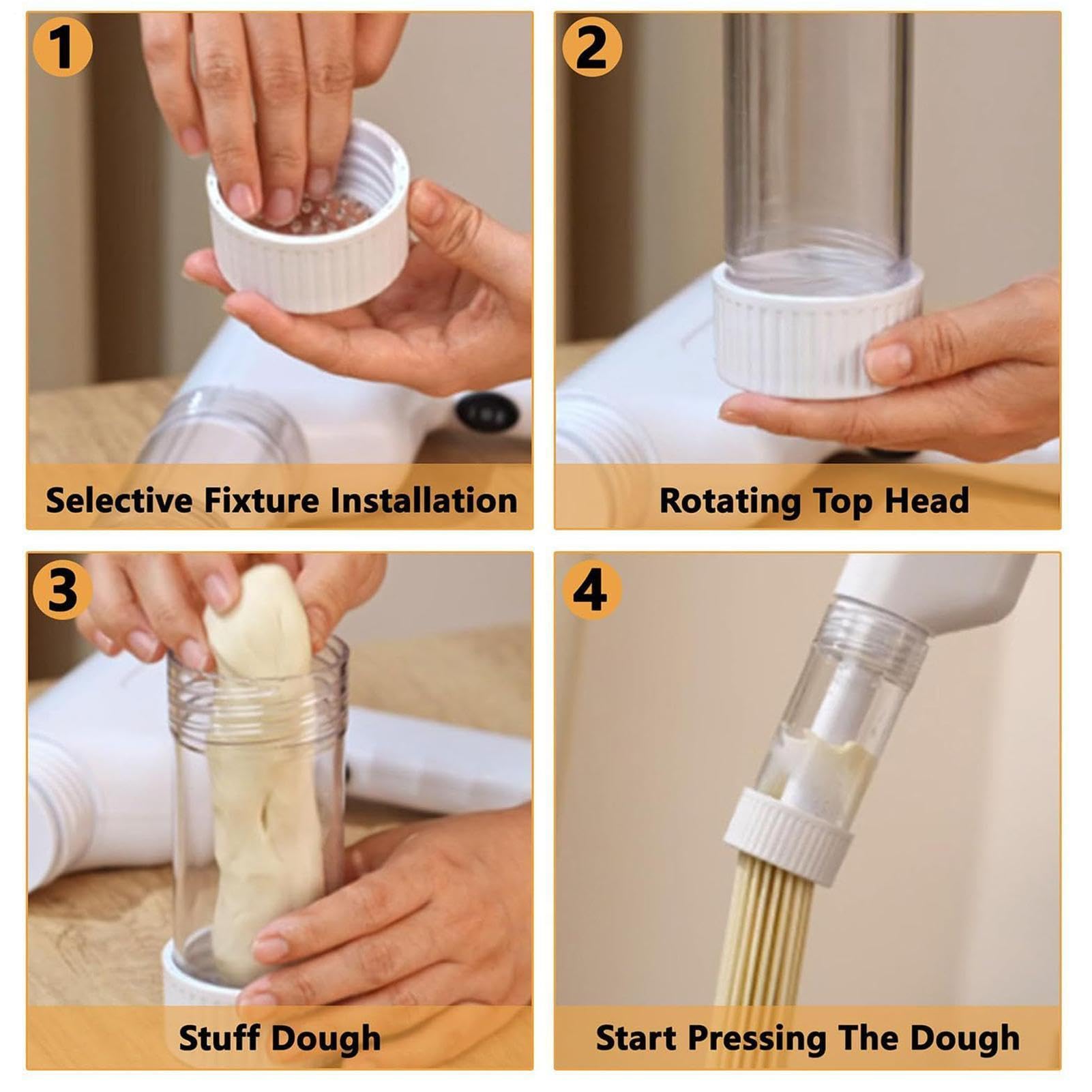 1
Selective Fixture Installation

2
Rotating Top Head

3
Stuff Dough

4
Start Pressing The Dough