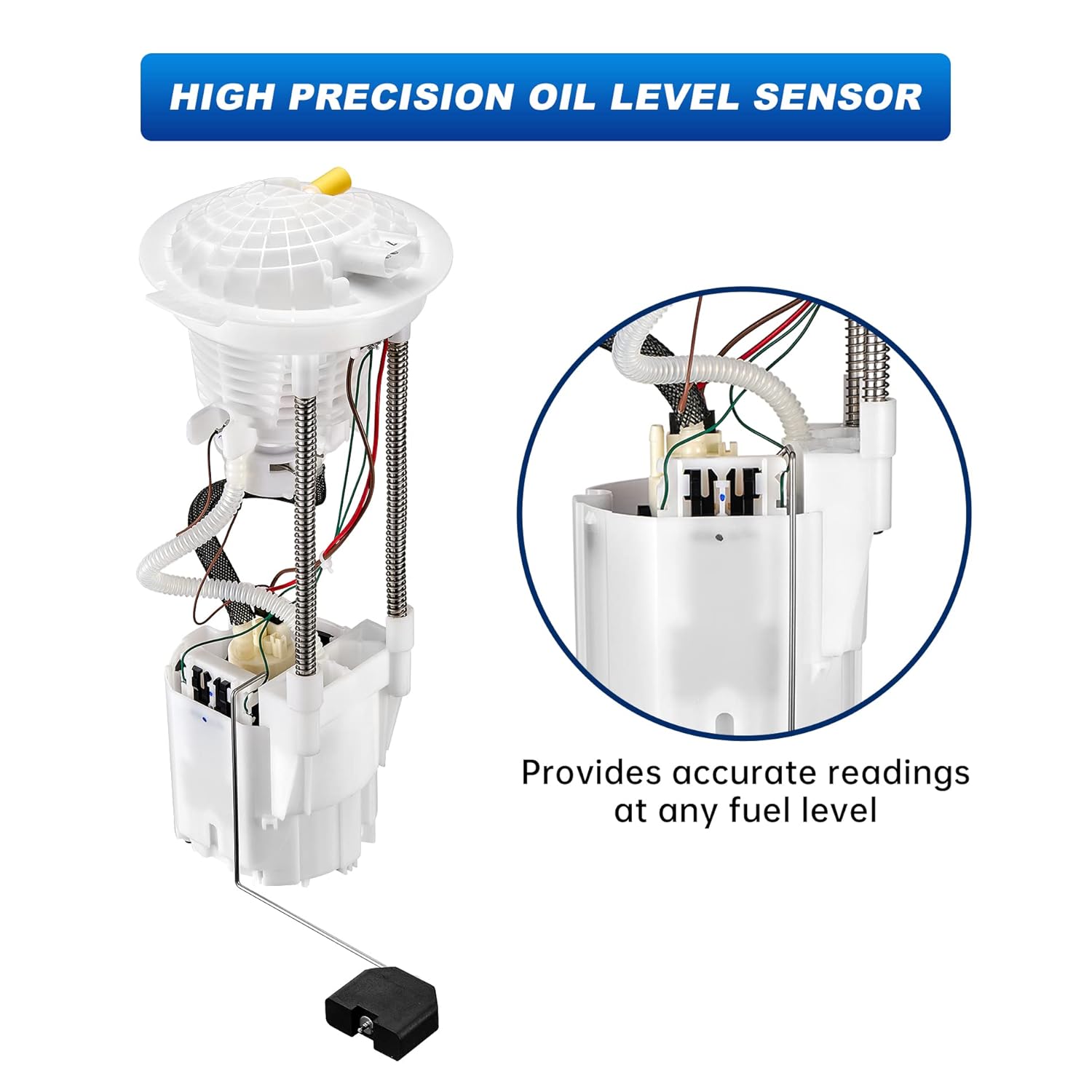 HIGH PRECISION OIL LEVEL SENSOR

Provides accurate readings at any fuel level