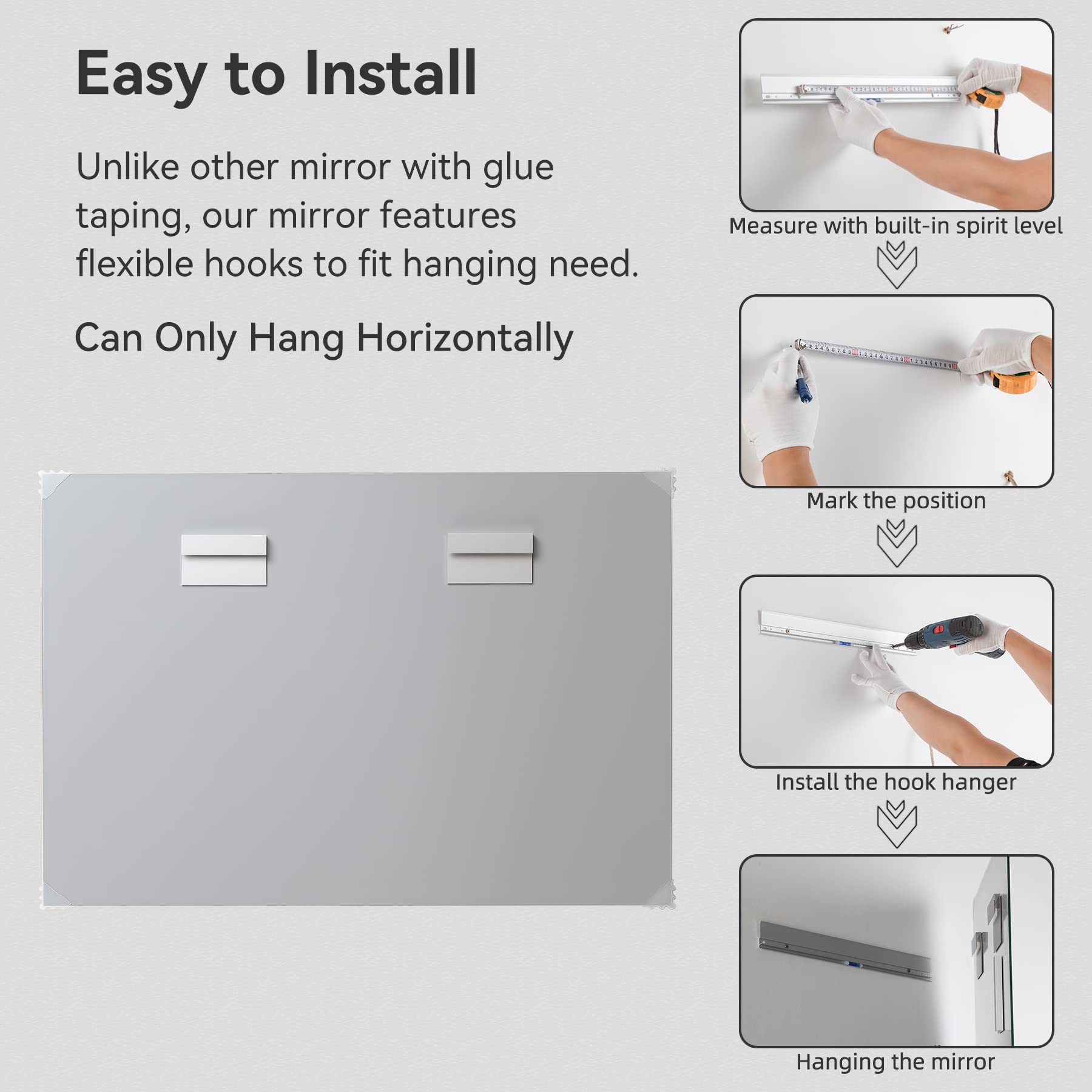 Easy to Install

Unlike other mirror with glue taping, our mirror features flexible hooks to fit hanging need.

Can Only Hang Horizontally

Measure with built-in spirit level

Mark the position

Install the hook hanger

Hanging the mirror