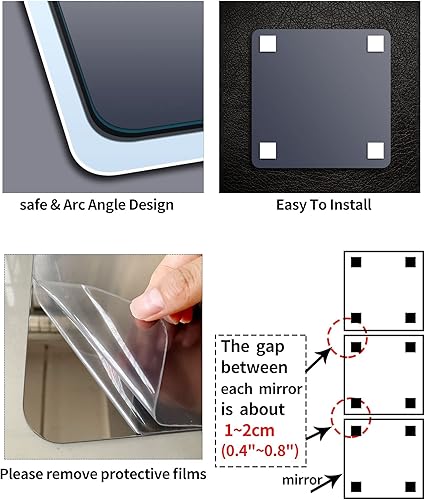 safe & Arc Angle Design

Easy To Install

Please remove protective films

The gap between each mirror is about 1~2cm (0.4"~0.8")

mirror