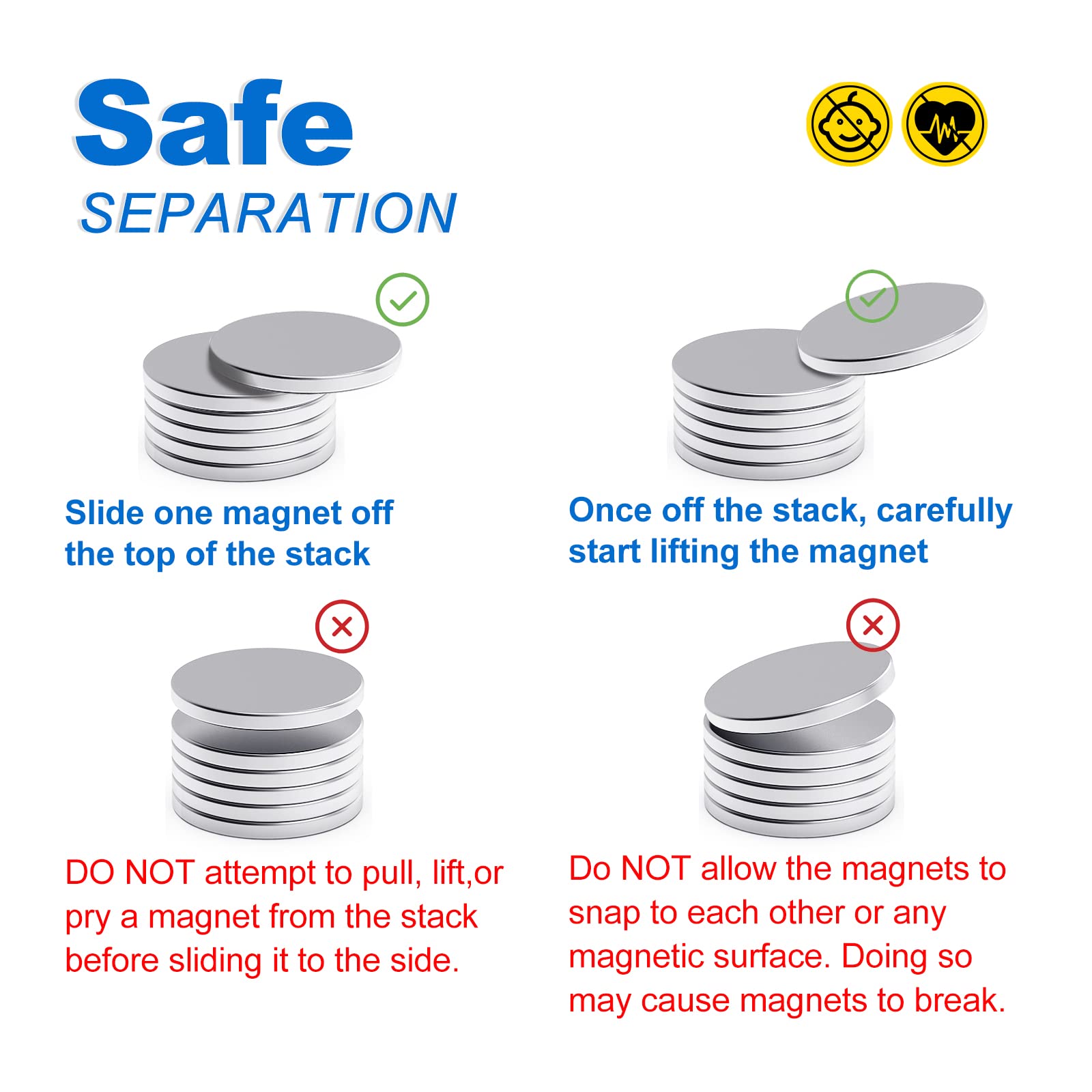 Safe
SEPARATION

Slide one magnet off the top of the stack

Once off the stack, carefully start lifting the magnet

DO NOT attempt to pull, lift,or pry a magnet from the stack before sliding it to the side.

Do NOT allow the magnets to snap to each other or any magnetic surface. Doing so may cause magnets to break.