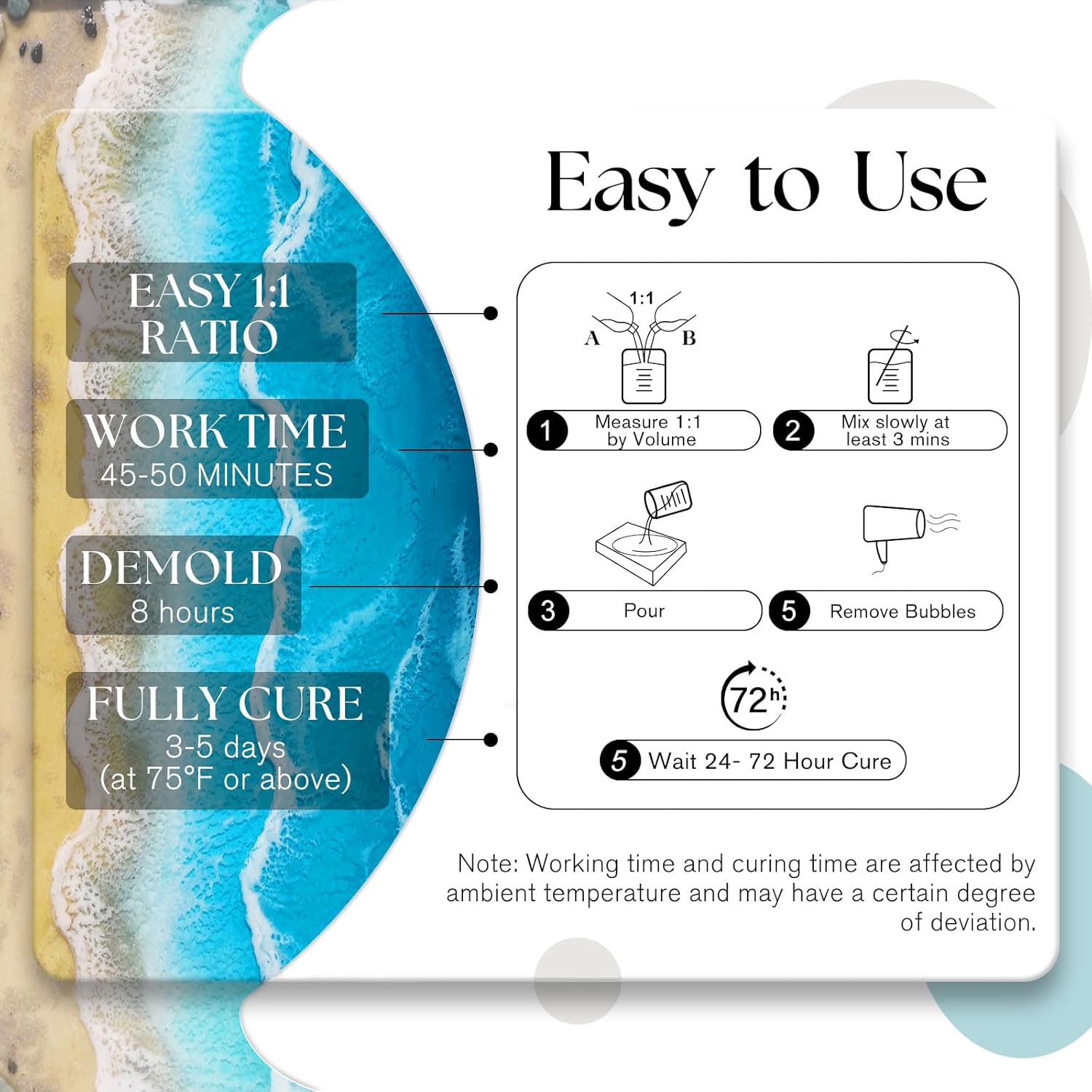 EASY 1:1 RATIO

WORK TIME
45-50 MINUTES

DEMOLD
8 hours

FULLY CURE
3-5 days
(at 75°F or above)

Easy to Use

1:1
A B

1 Measure 1:1 by Volume

2 Mix slowly at least 3 mins

3 Pour

5 Remove Bubbles

72h

5 Wait 24- 72 Hour Cure

Note: Working time and curing time are affected by ambient temperature and may have a certain degree of deviation.