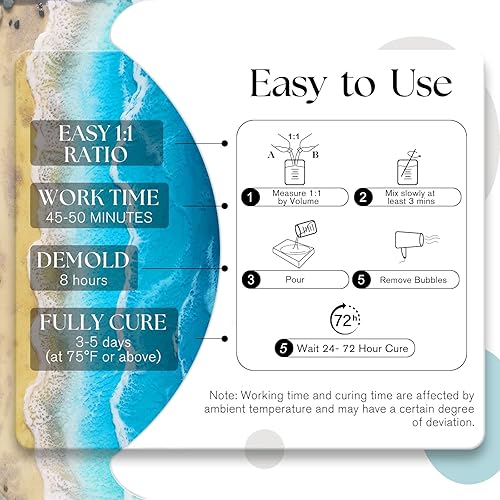 Easy to Use

EASY 1:1 RATIO

WORK TIME
45-50 MINUTES

DEMOLD
8 hours

FULLY CURE
3-5 days
(at 75°F or above)

1:1
A B

1 Measure 1:1 by Volume

2 Mix slowly at least 3 mins

3 Pour

5 Remove Bubbles

72h

5 Wait 24- 72 Hour Cure

Note: Working time and curing time are affected by ambient temperature and may have a certain degree of deviation.