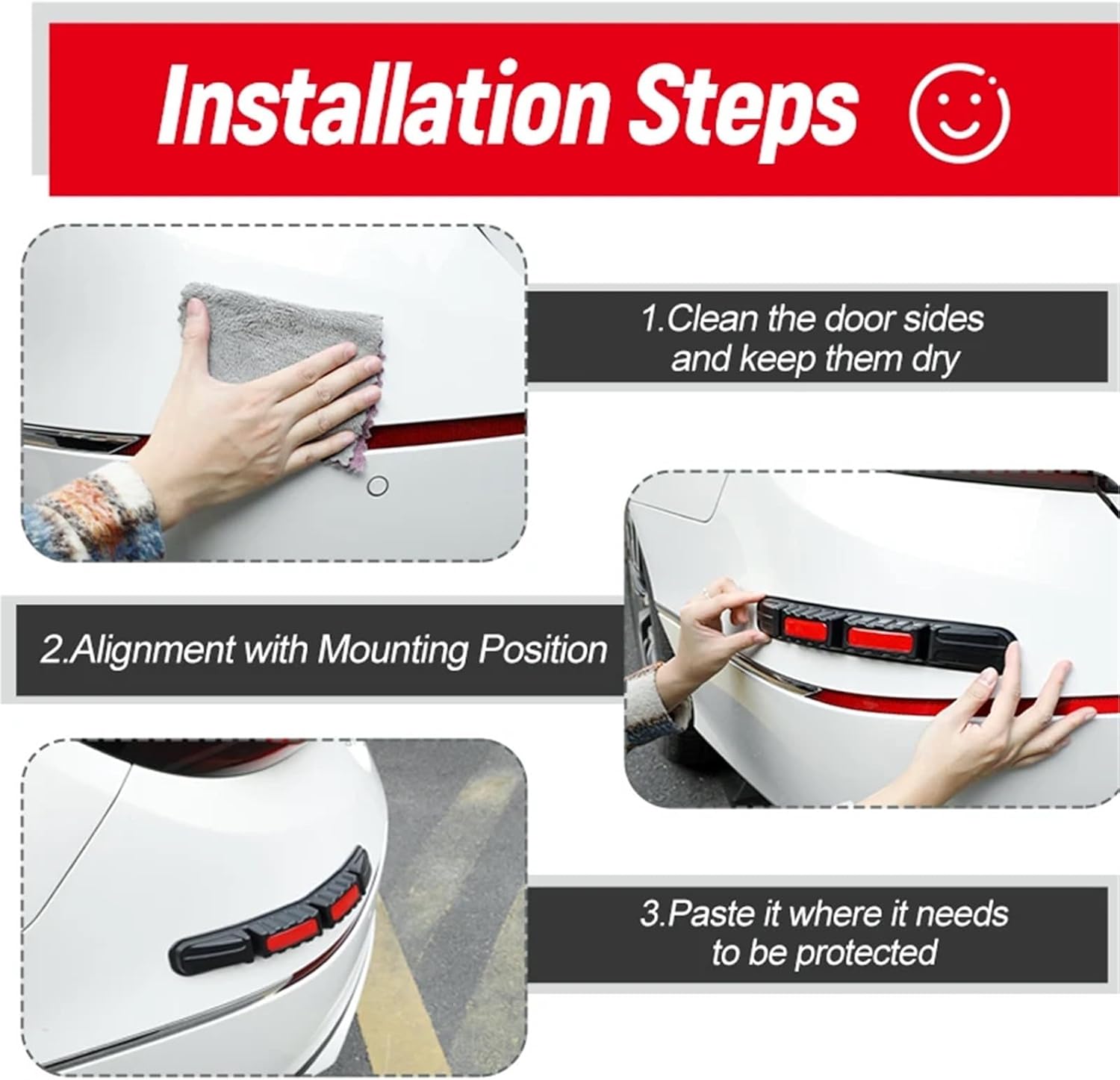 Installation Steps

1.Clean the door sides and keep them dry

2.Alignment with Mounting Position

3.Paste it where it needs to be protected