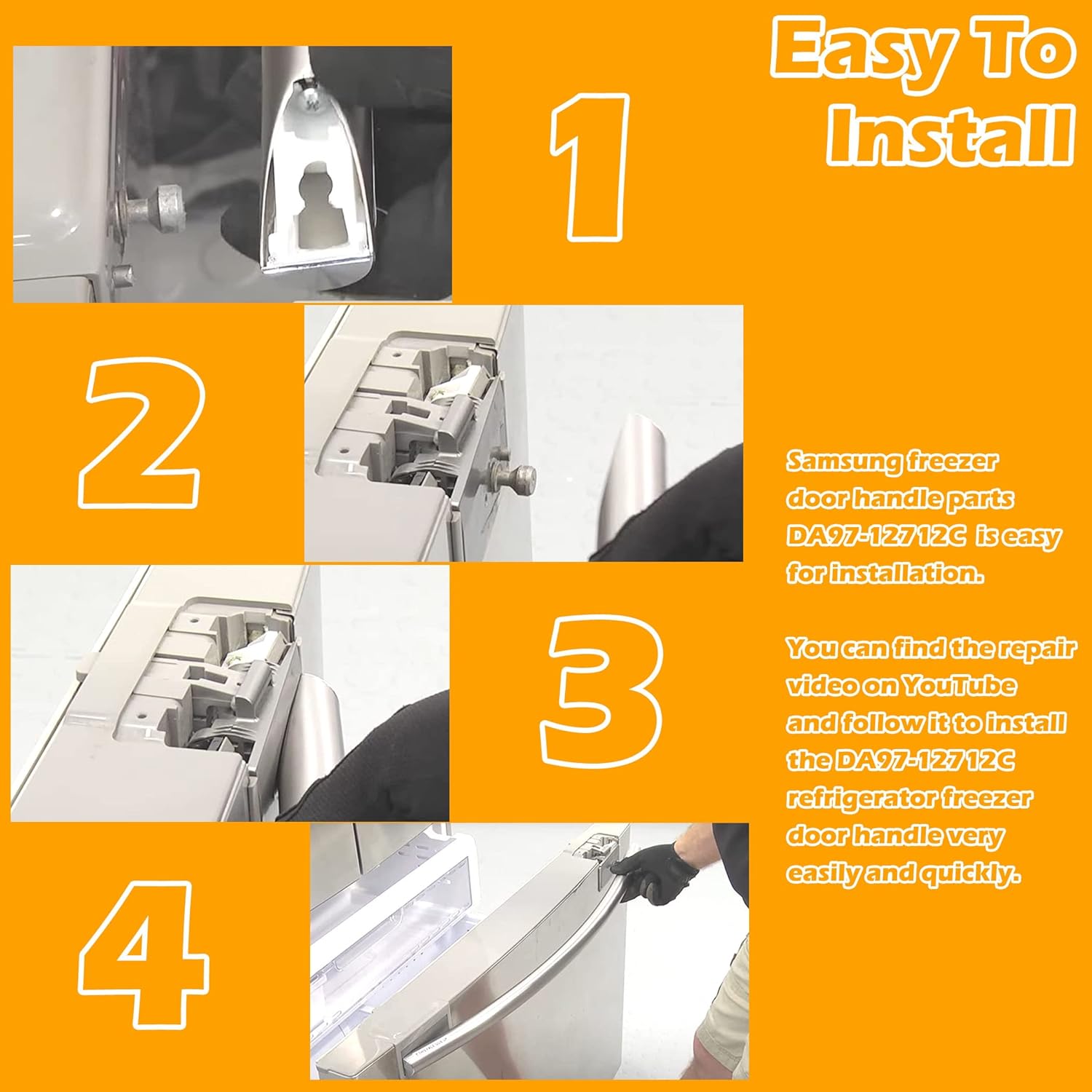 Easy To Install

1

2

3

4

Samsung freezer door handle parts DA97-12712C is easy for installation.

You can find the repair video on YouTube and follow it to install the DA97-12712C refrigerator freezer door handle very easily and quickly.