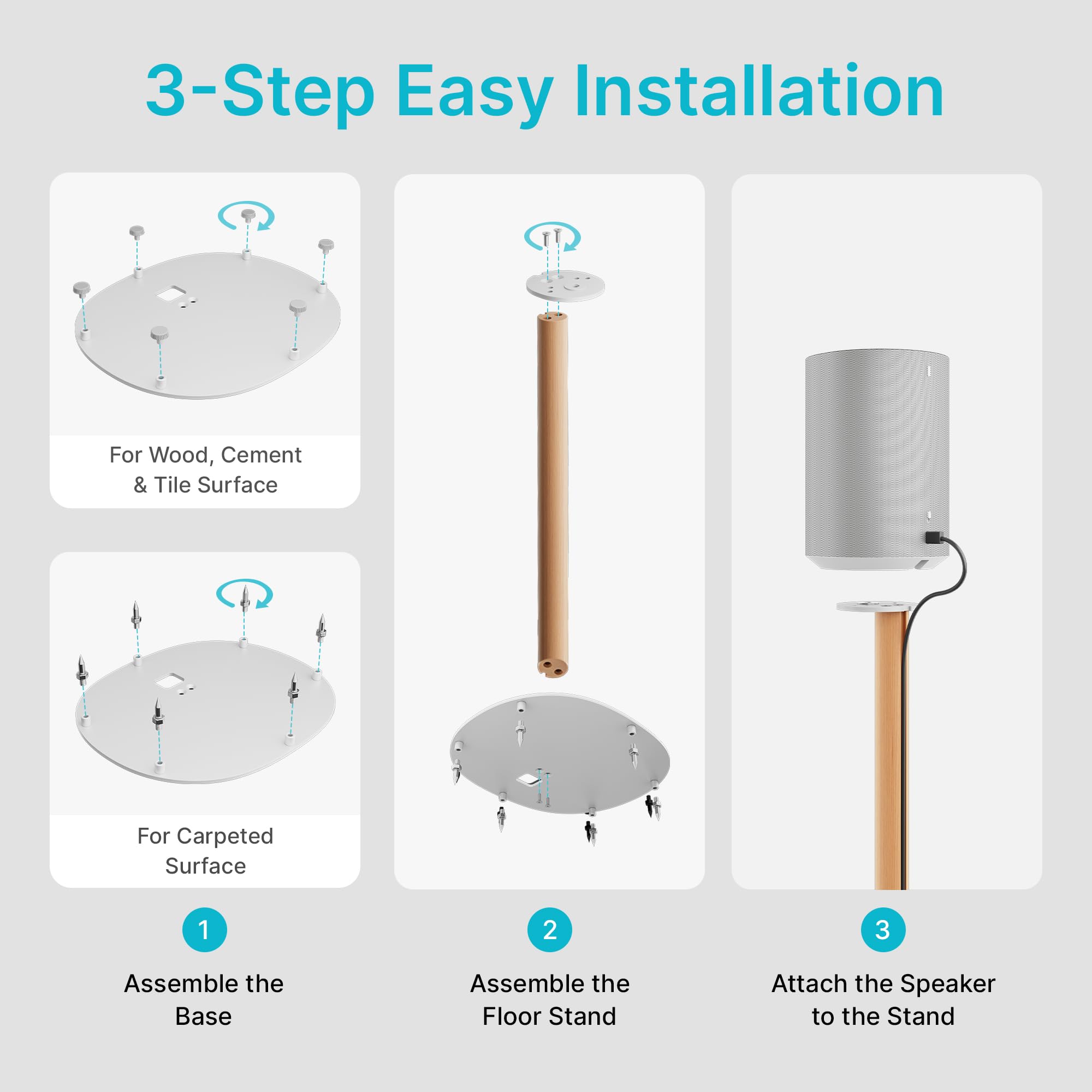 3-Step Easy Installation

For Wood, Cement & Tile Surface

For Carpeted Surface

1

Assemble the Base

2

Assemble the Floor Stand

3

Attach the Speaker to the Stand