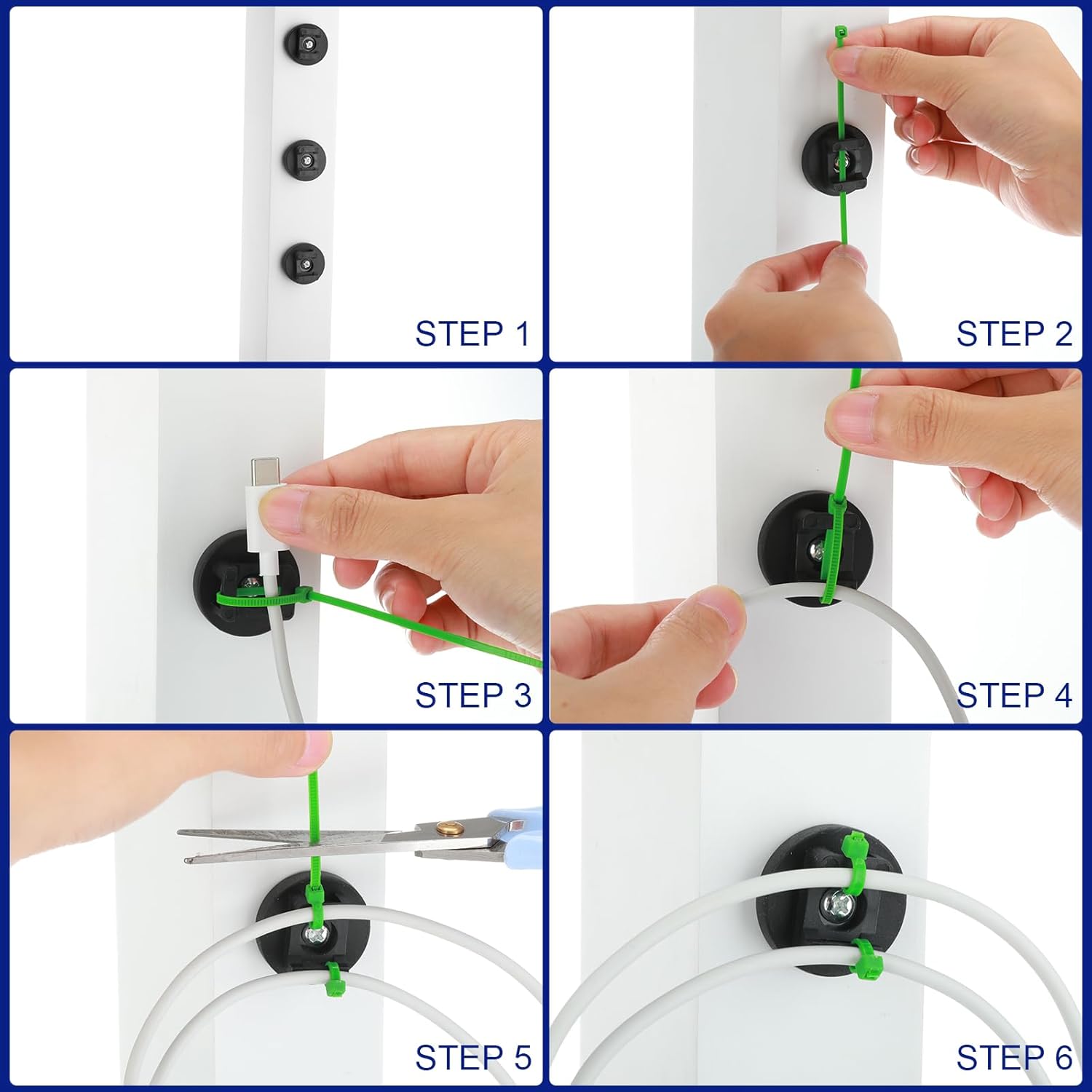 STEP 1

STEP 2

STEP 3

STEP 4

STEP 5

STEP 6