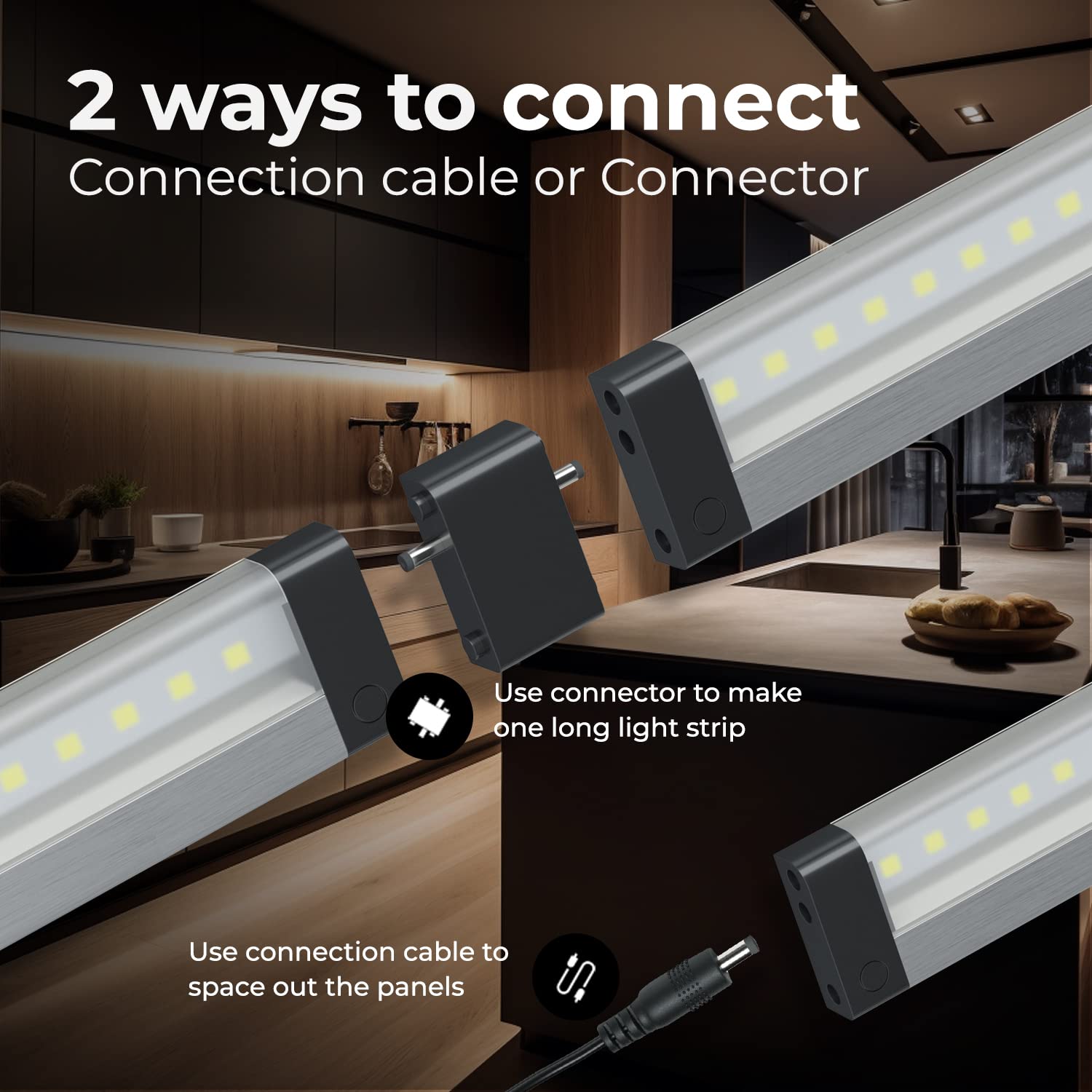 2 ways to connect
Connection cable or Connector

Use connector to make one long light strip

Use connection cable to space out the panels