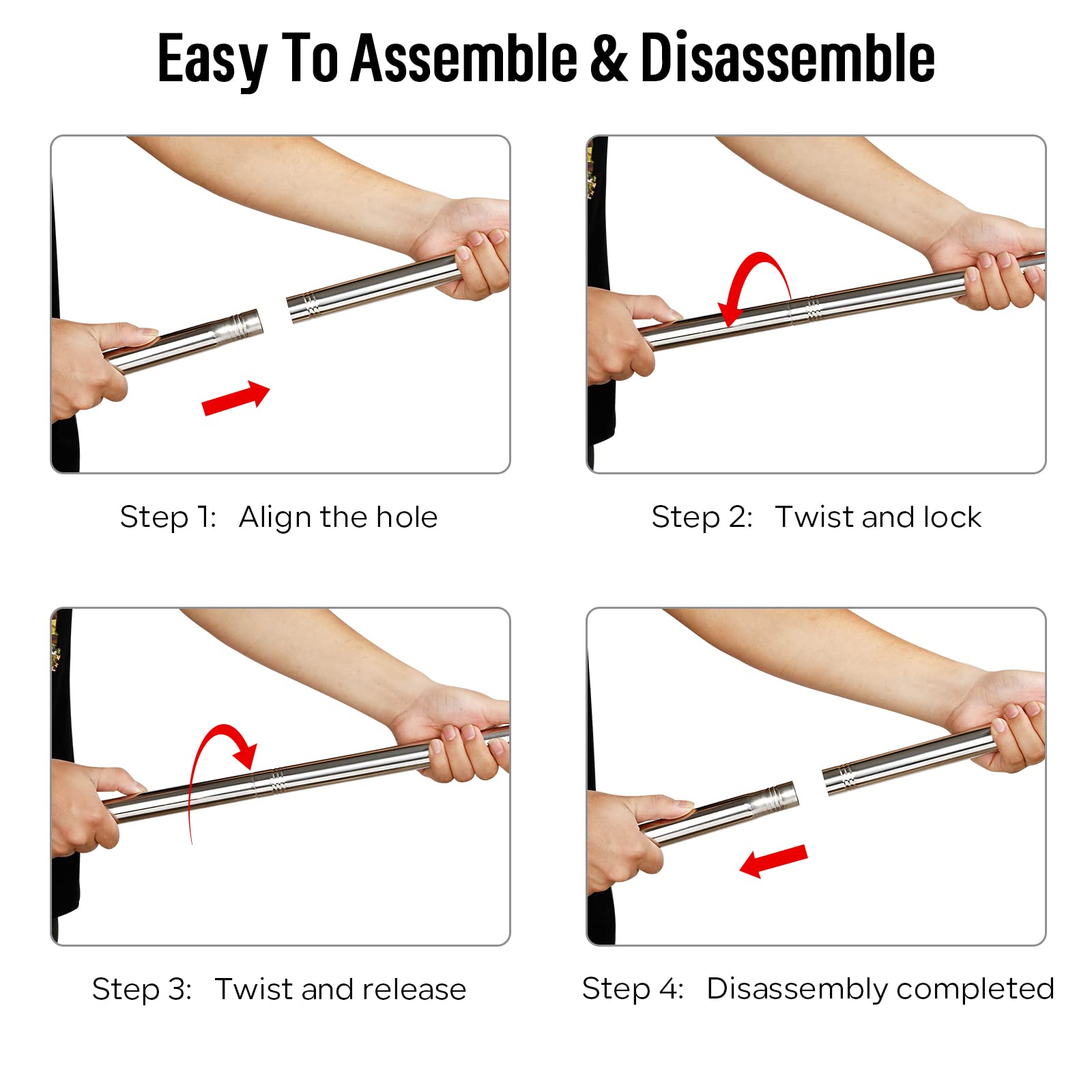 Easy To Assemble & Disassemble

Step 1: Align the hole

Step 2: Twist and lock

Step 3: Twist and release

Step 4: Disassembly completed