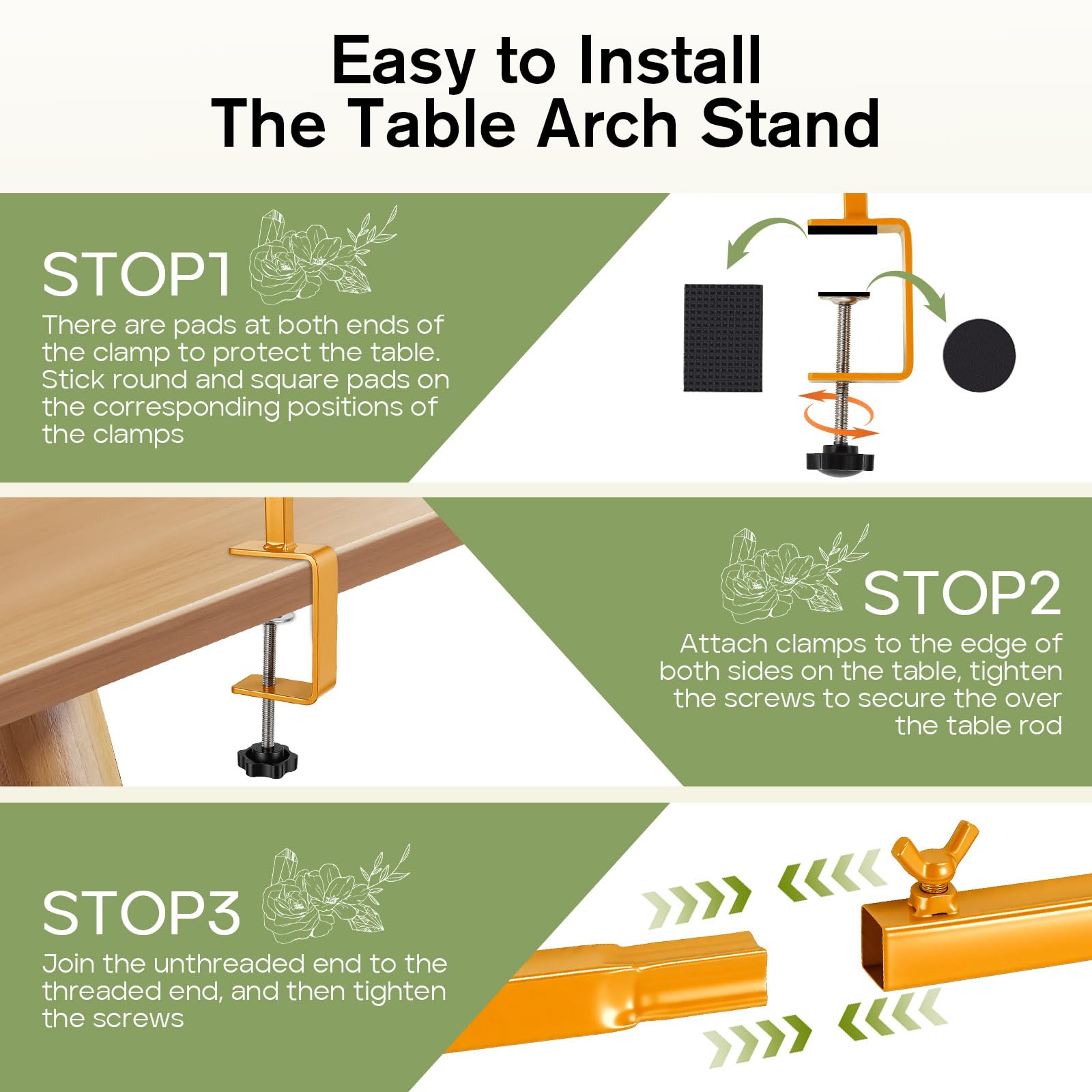 Easy to Install
The Table Arch Stand

STOP1
There are pads at both ends of the clamp to protect the table. Stick round and square pads on the corresponding positions of the clamps

STOP2
Attach clamps to the edge of both sides on the table, tighten the screws to secure the over the table rod

STOP3
Join the unthreaded end to the threaded end, and then tighten the screws