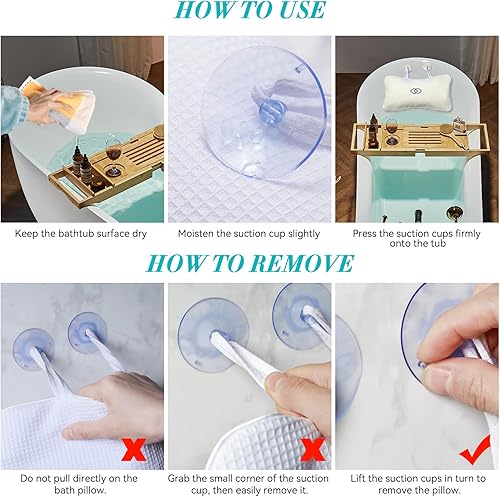 HOW TO USE

Keep the bathtub surface dry

Moisten the suction cup slightly

Press the suction cups firmly onto the tub

HOW TO REMOVE

Do not pull directly on the bath pillow.

Grab the small corner of the suction cup, then easily remove it.

Lift the suction cups in turn to remove the pillow.