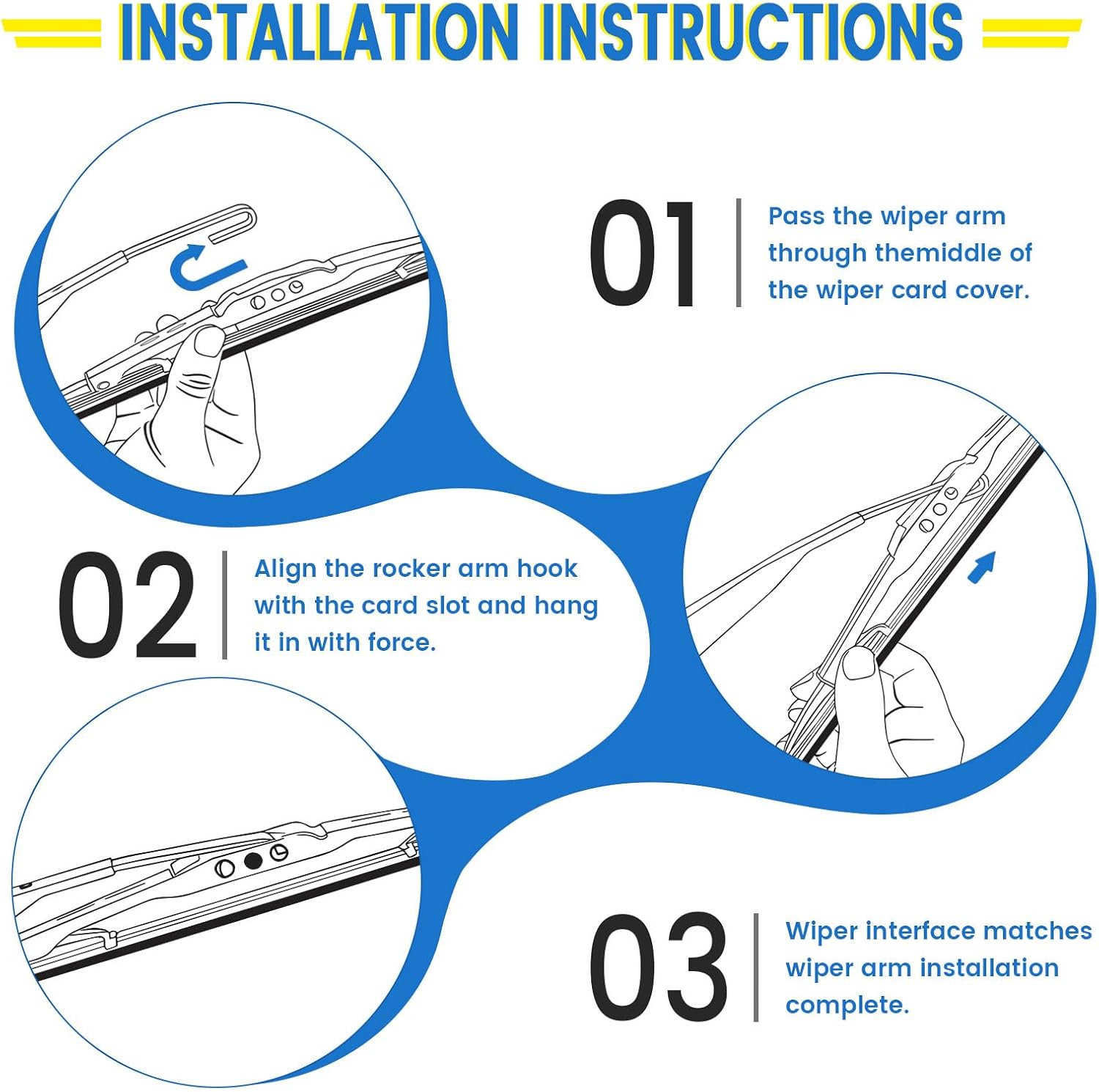 INSTALLATION INSTRUCTIONS

01

Pass the wiper arm through themiddle of the wiper card cover.

02

Align the rocker arm hook with the card slot and hang it in with force.

03

Wiper interface matches wiper arm installation complete.