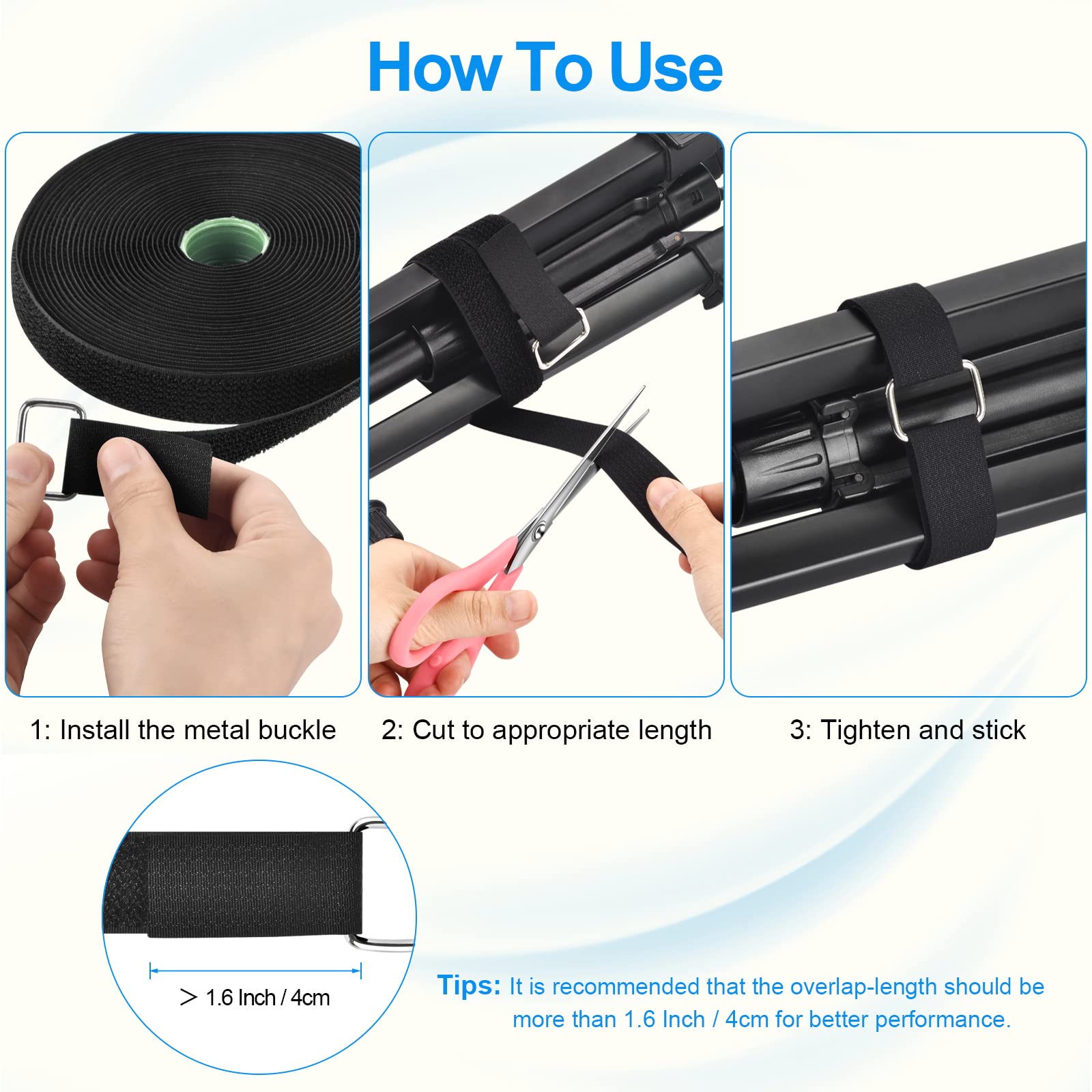 How To Use

1: Install the metal buckle

2: Cut to appropriate length

3: Tighten and stick

> 1.6 Inch / 4cm

Tips: It is recommended that the overlap-length should be more than 1.6 Inch / 4cm for better performance.