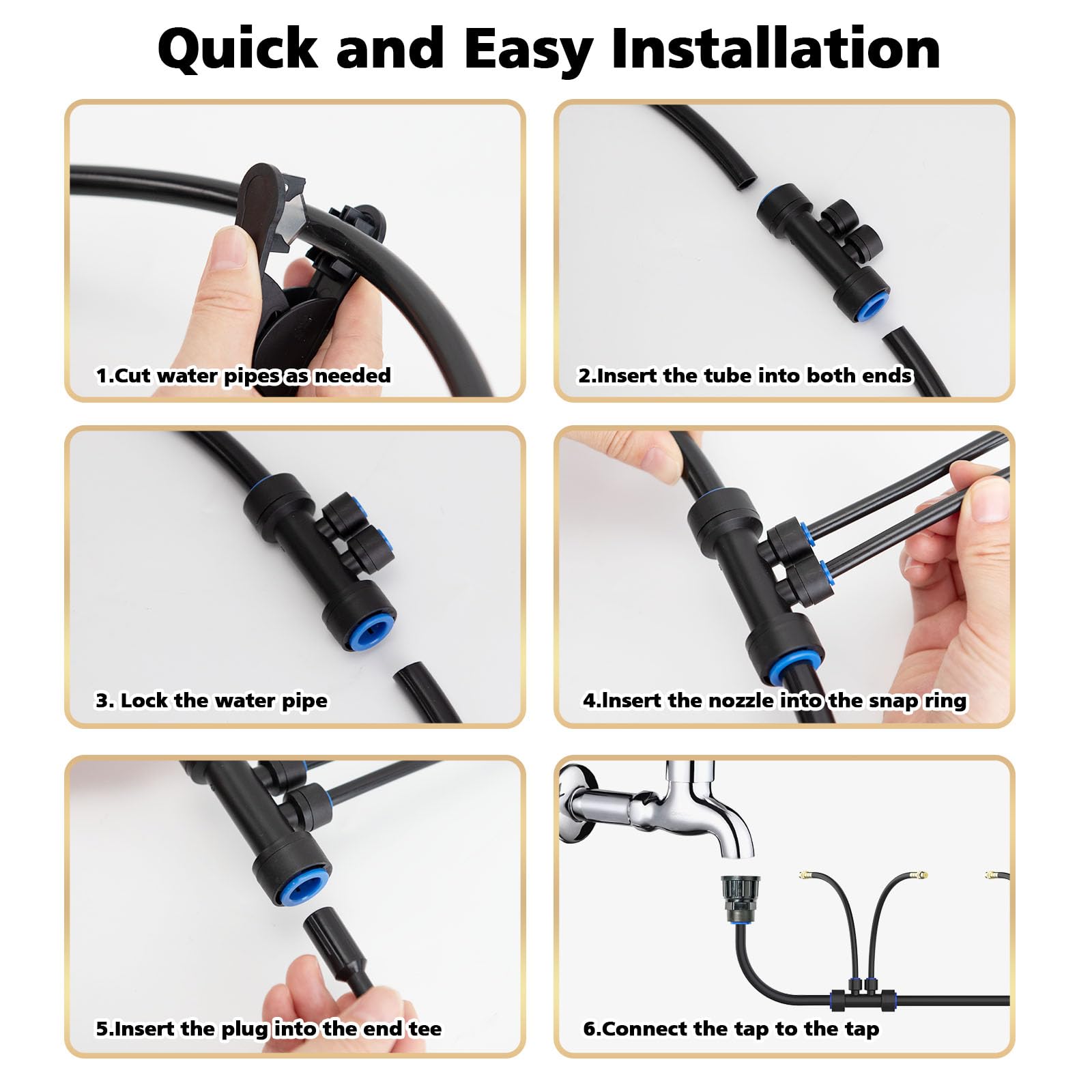 Quick and Easy Installation

1.Cut water pipes as needed

2.Insert the tube into both ends

3. Lock the water pipe

4.Insert the nozzle into the snap ring

5.Insert the plug into the end tee

6.Connect the tap to the tap