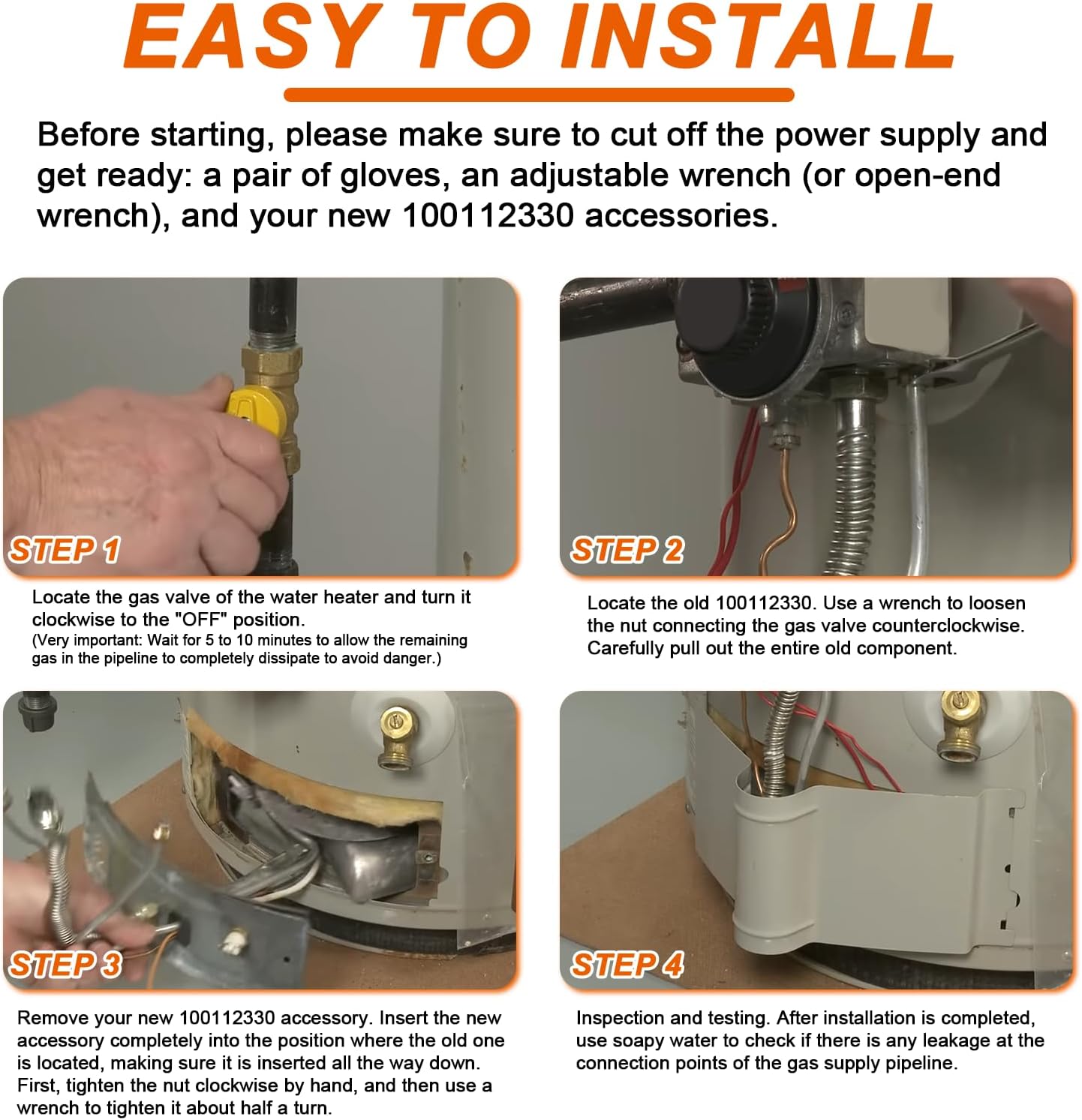 EASY TO INSTALL

Before starting, please make sure to cut off the power supply and get ready: a pair of gloves, an adjustable wrench (or open-end wrench), and your new 100112330 accessories.

STEP 1

Locate the gas valve of the water heater and turn it clockwise to the "OFF" position.
(Very important: Wait for 5 to 10 minutes to allow the remaining gas in the pipeline to completely dissipate to avoid danger.)

STEP 2

Locate the old 100112330. Use a wrench to loosen the nut connecting the gas valve counterclockwise. Carefully pull out the entire old component.

STEP 3

Remove your new 100112330 accessory. Insert the new accessory completely into the position where the old one is located, making sure it is inserted all the way down. First, tighten the nut clockwise by hand, and then use a wrench to tighten it about half a turn.

STEP 4

Inspection and testing. After installation is completed, use soapy water to check if there is any leakage at the connection points of the gas supply pipeline.