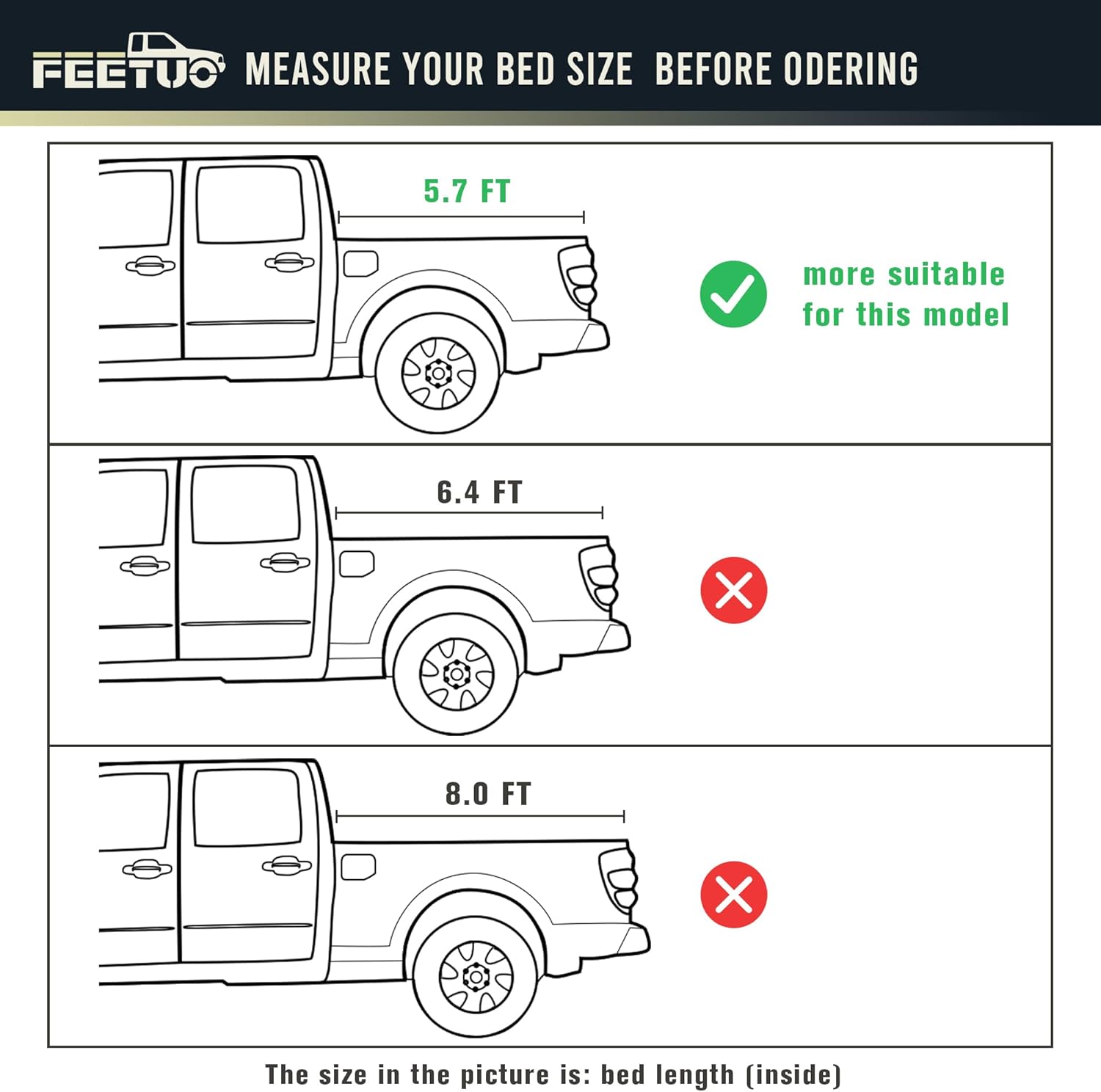 FEETUO MEASURE YOUR BED SIZE BEFORE ODERING

5.7 FT

more suitable for this model

6.4 FT

8.0 FT

The size in the picture is: bed length (inside)