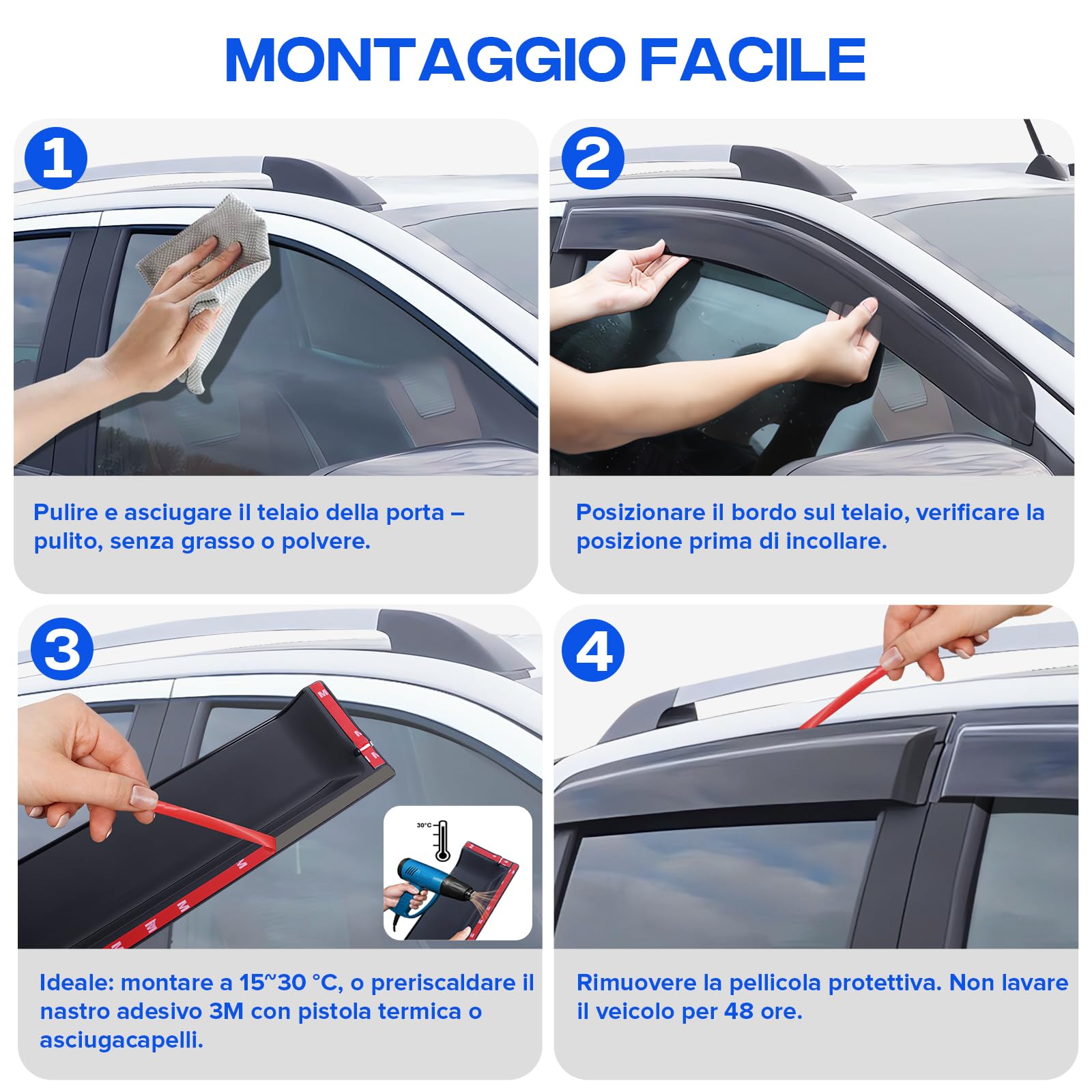 MONTAGGIO FACILE

1

Pulire e asciugare il telaio della porta – pulito, senza grasso o polvere.

2

Posizionare il bordo sul telaio, verificare la posizione prima di incollare.

3

30°C

Ideale: montare a 15~30 °C, o preriscaldare il nastro adesivo 3M con pistola termica o asciugacapelli.

4

Rimuovere la pellicola protettiva. Non lavare il veicolo per 48 ore.