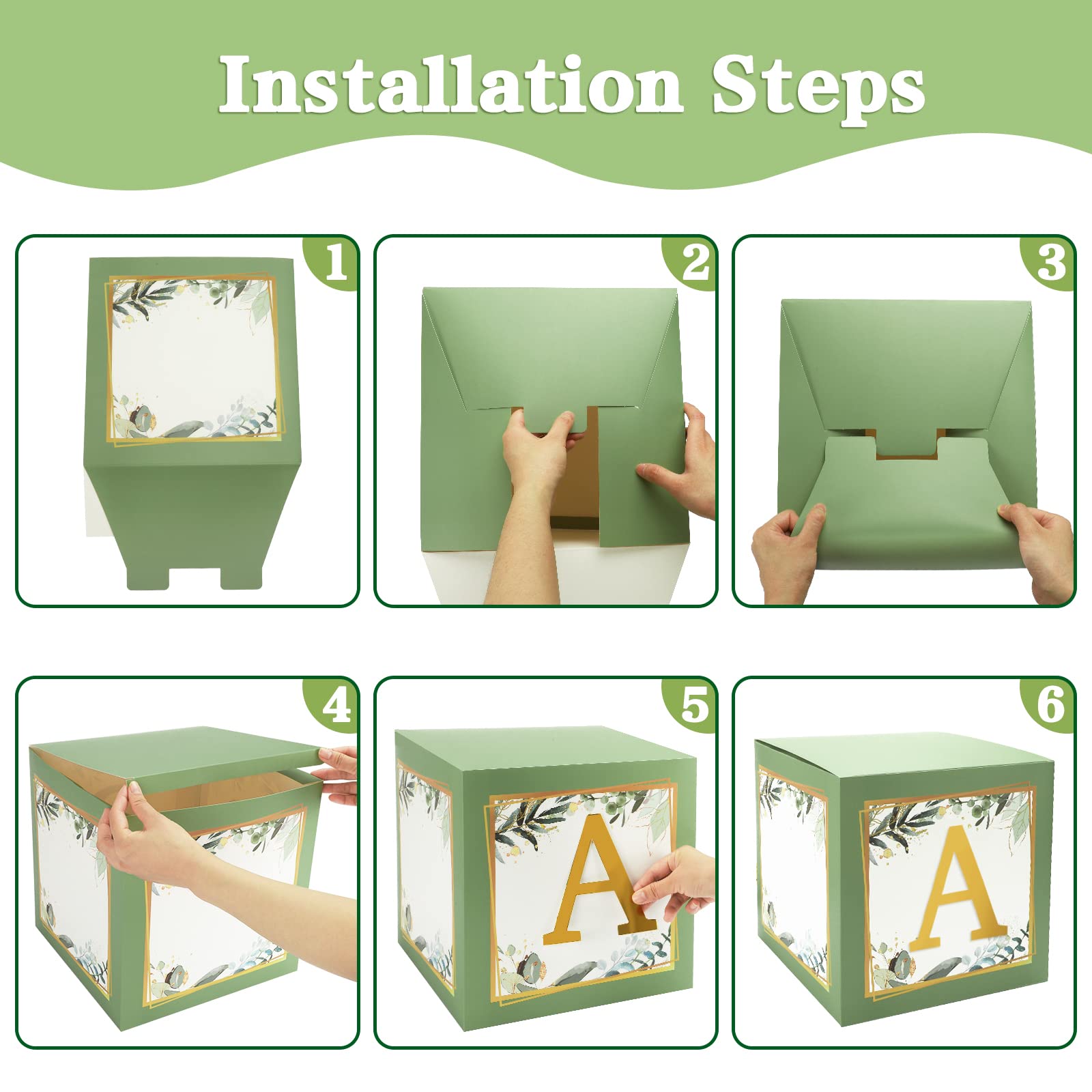 Installation Steps

1

2

3

4

5

A

6

A