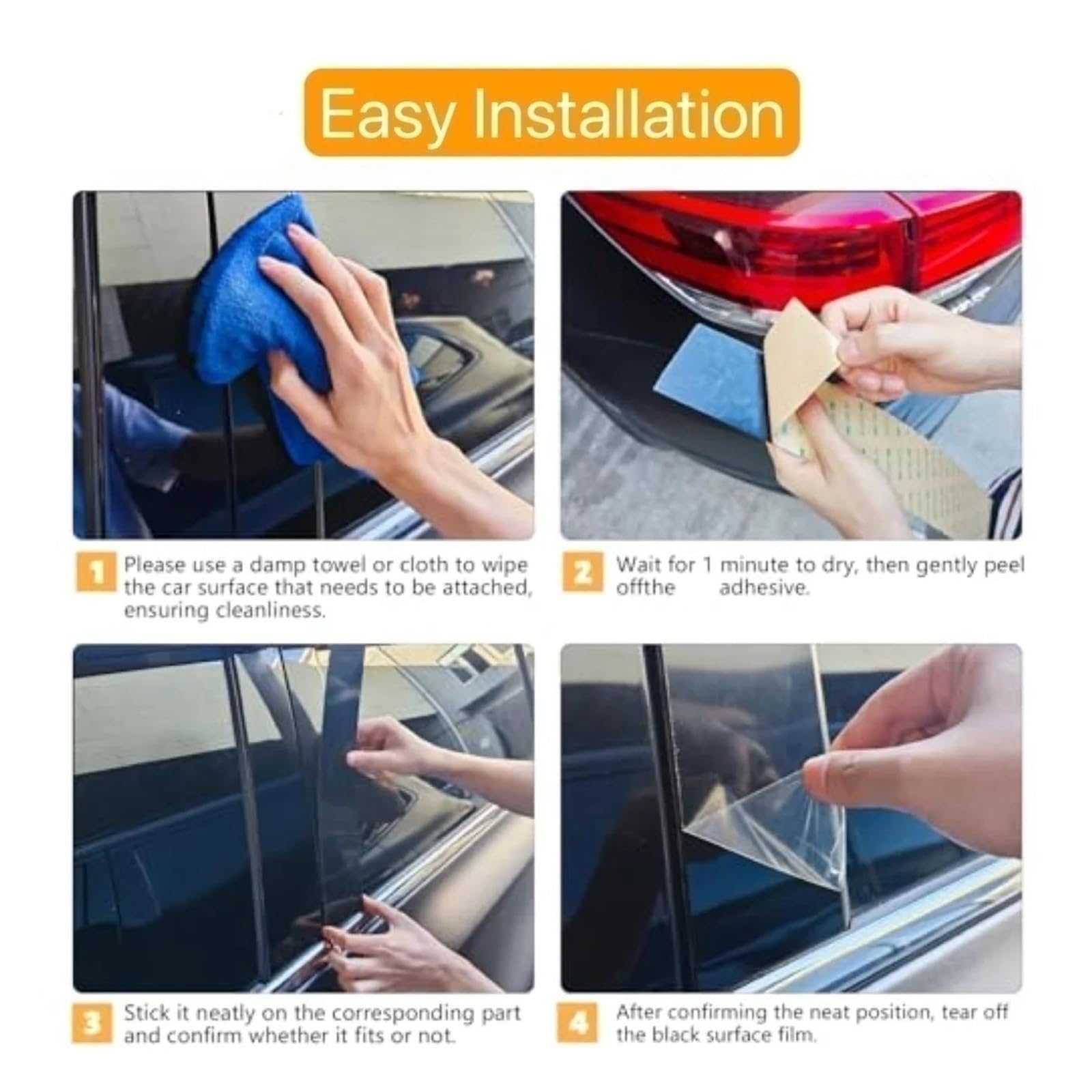 Easy Installation

1 Please use a damp towel or cloth to wipe the car surface that needs to be attached, ensuring cleanliness.

2 Wait for 1 minute to dry, then gently peel offthe adhesive.

3 Stick it neatly on the corresponding part and confirm whether it fits or not.

4 After confirming the neat position, tear off the black surface film.