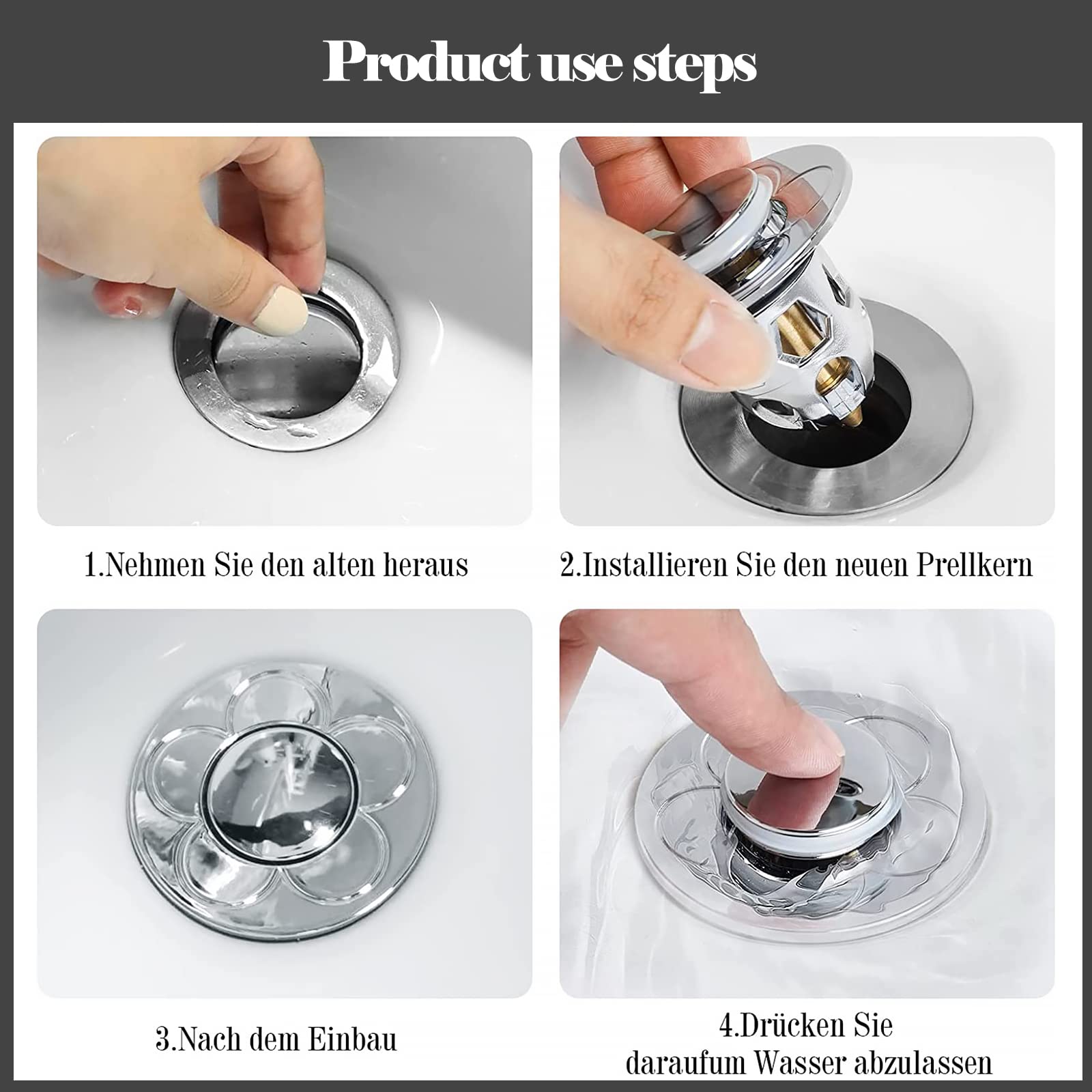 Product use steps

1.Nehmen Sie den alten heraus

2.Installieren Sie den neuen Prellkern

3.Nach dem Einbau

4.Drücken Sie daraufum Wasser abzulassen