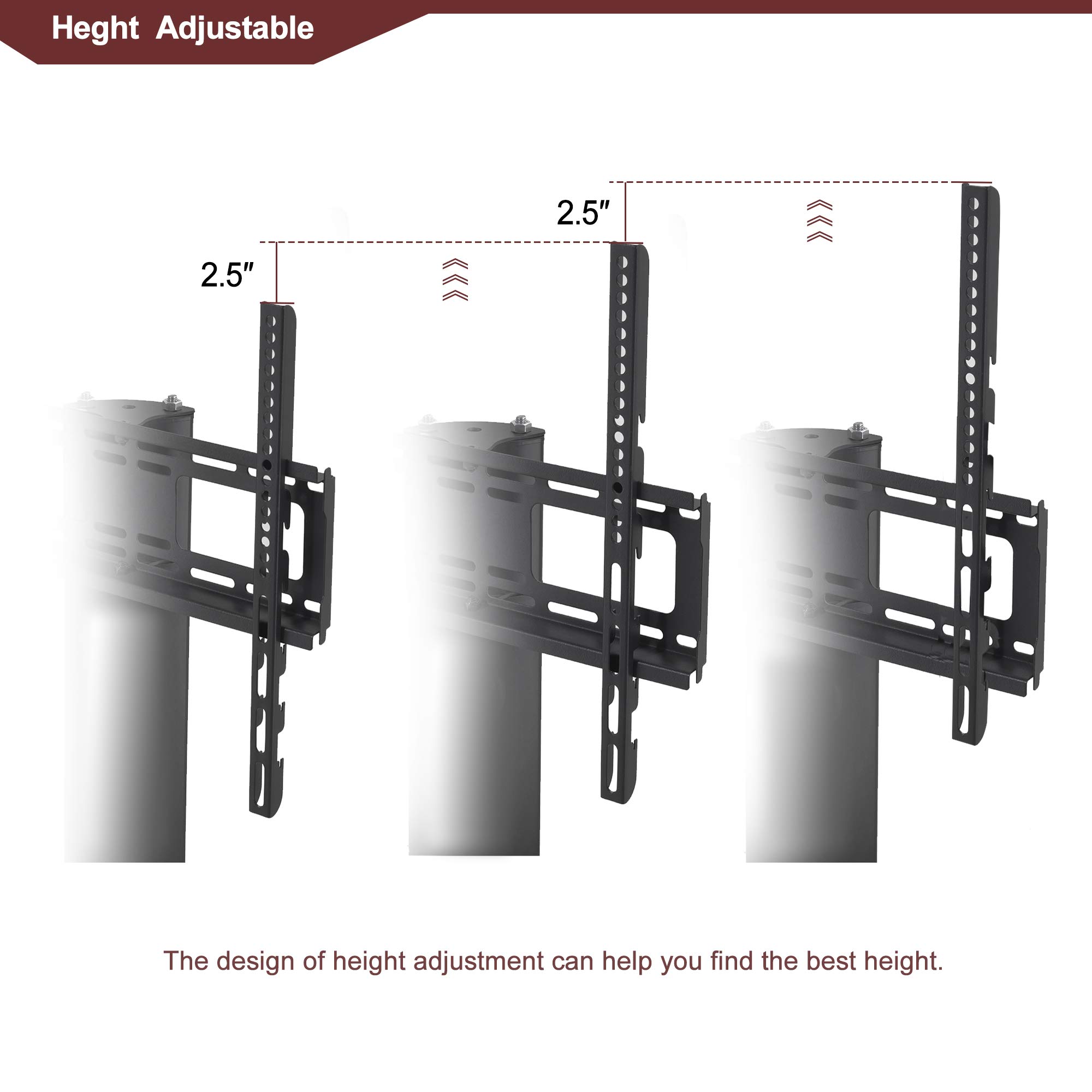 Heght Adjustable

2.5″

2.5″

The design of height adjustment can help you find the best height.