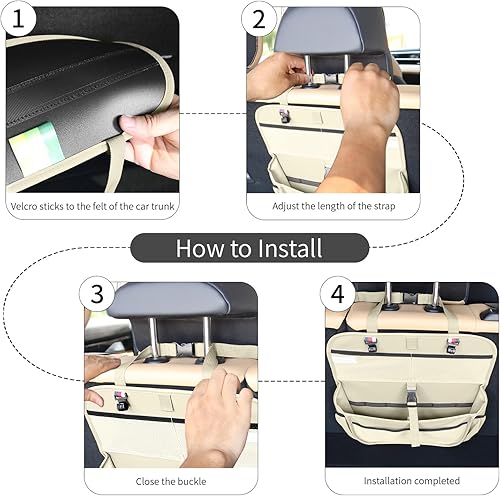 1

Velcro sticks to the felt of the car trunk

2

Adjust the length of the strap

How to Install

3

Close the buckle

4

Installation completed