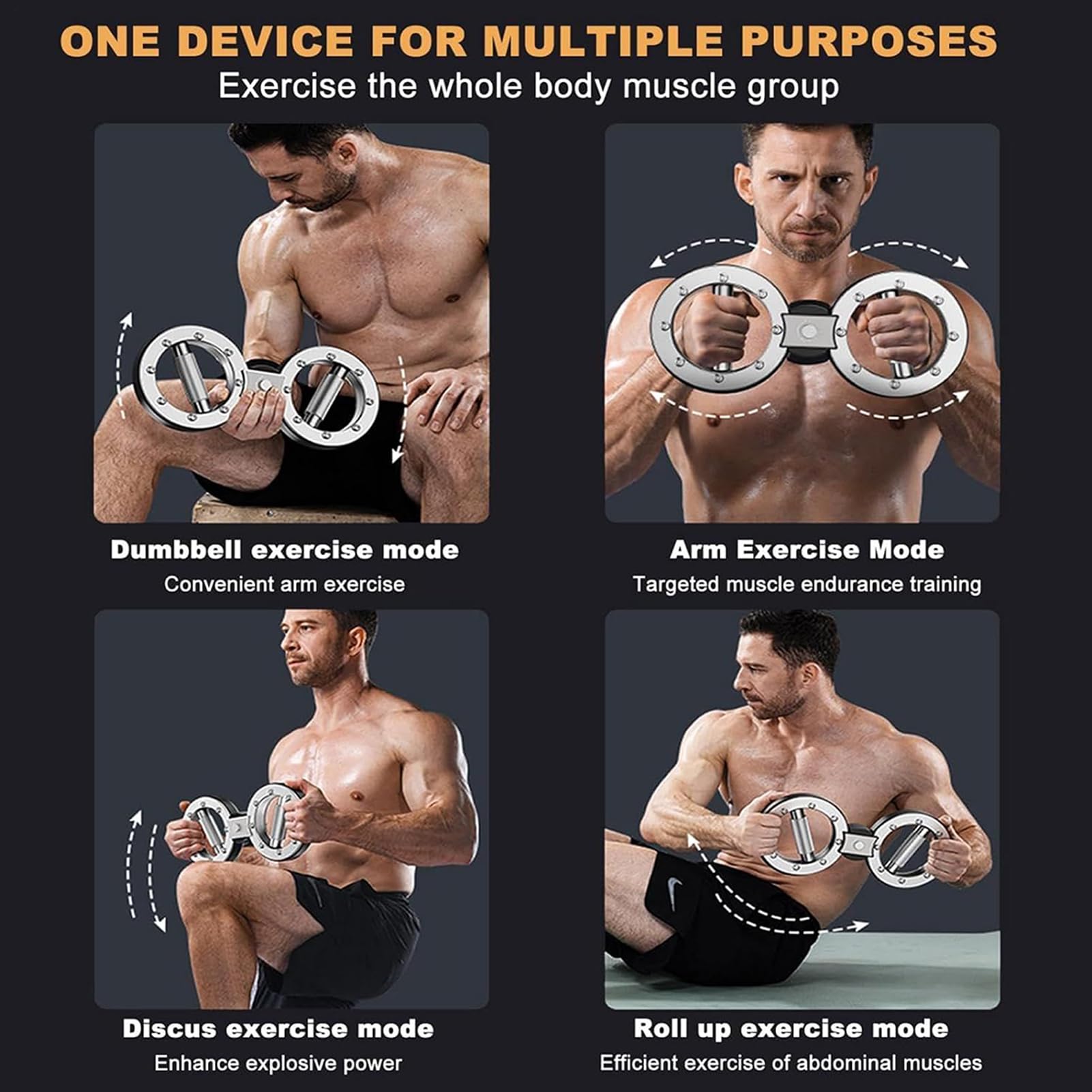 ONE DEVICE FOR MULTIPLE PURPOSES
Exercise the whole body muscle group

Dumbbell exercise mode
Convenient arm exercise

Arm Exercise Mode
Targeted muscle endurance training

Discus exercise mode
Enhance explosive power

Roll up exercise mode
Efficient exercise of abdominal muscles