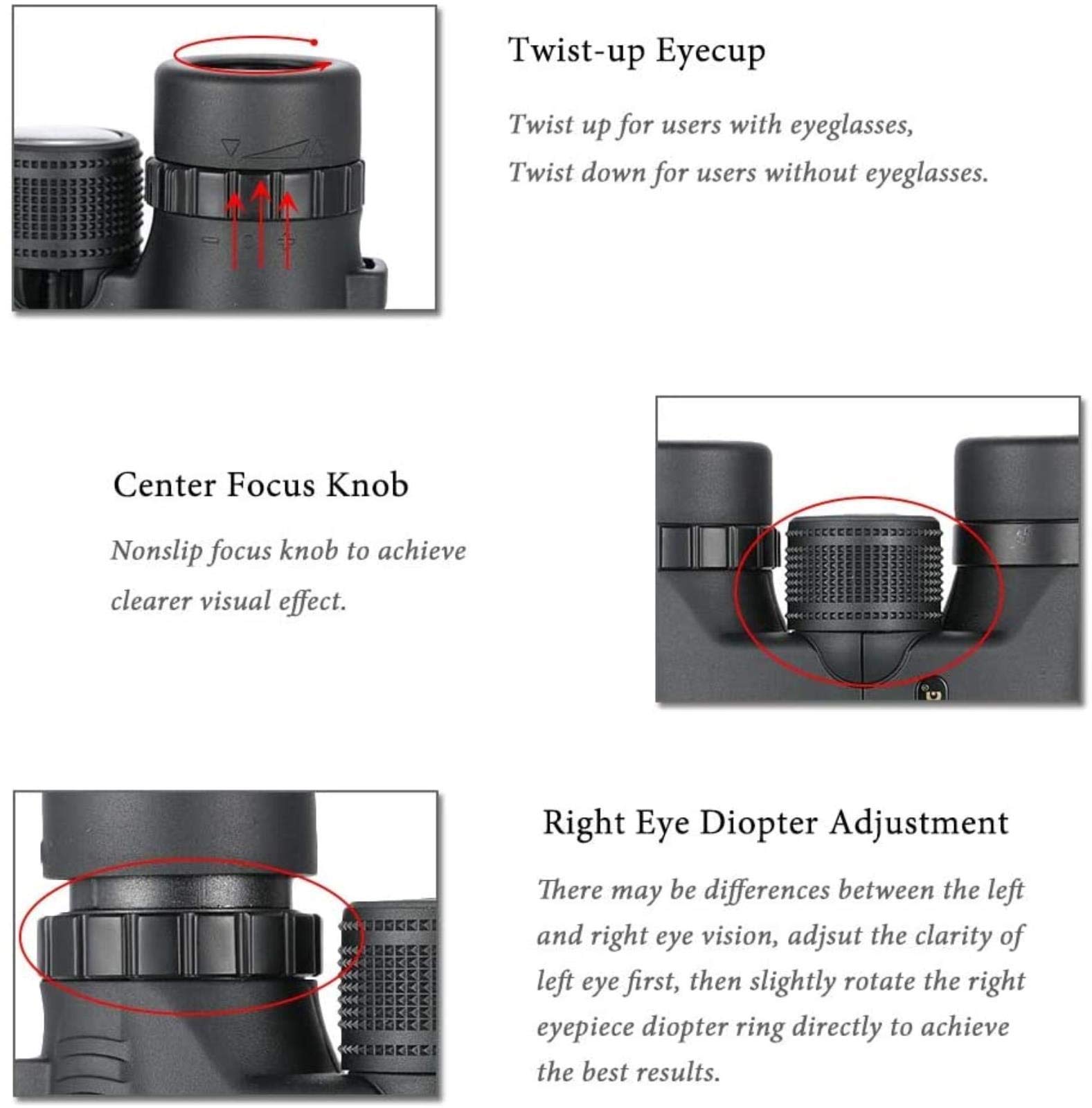 Twist-up Eyecup

Twist up for users with eyeglasses,
Twist down for users without eyeglasses.

Center Focus Knob

Nonslip focus knob to achieve clearer visual effect.

Right Eye Diopter Adjustment

There may be differences between the left and right eye vision, adjsut the clarity of left eye first, then slightly rotate the right eyepiece diopter ring directly to achieve the best results.